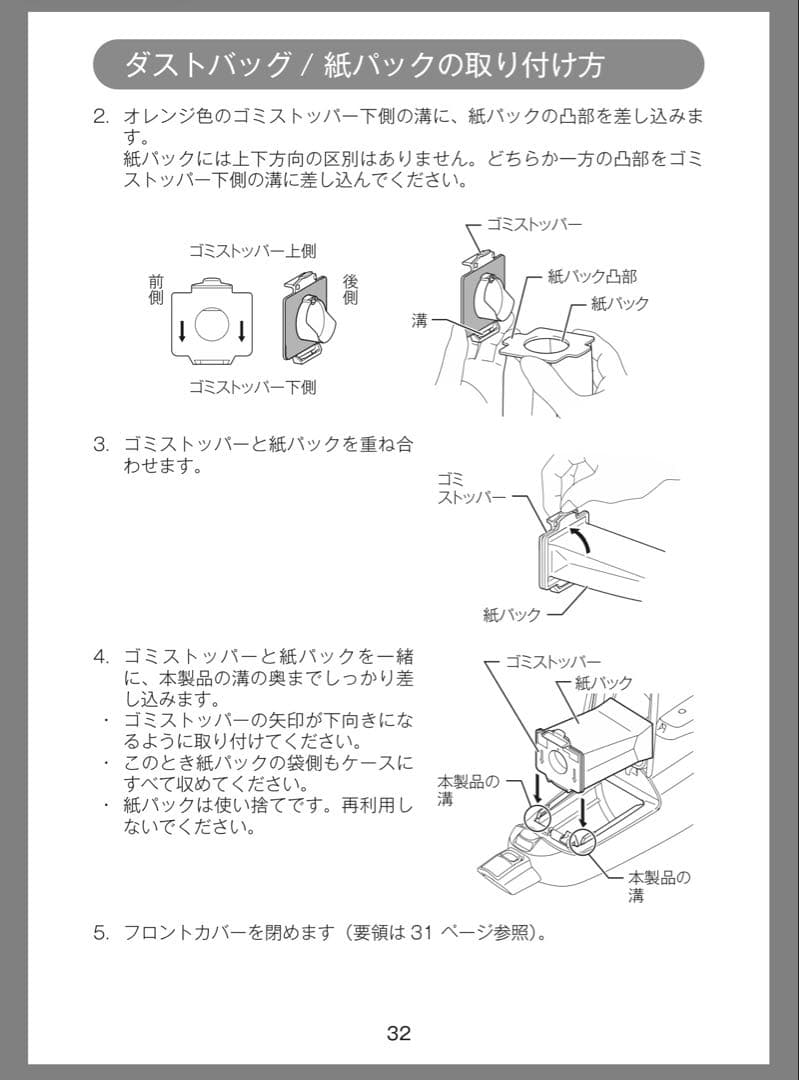 ダストバッグ / 紙パックの取り付け方

2. オレンジ色のゴミストッパー下側の溝に、紙パックの凸部を差し込みます。
紙パックには上下方向の区別はありません。どちらか一方の凸部をゴミストッパー下側の溝に差し込んでください。

ゴミストッパー上側
前側
後側
ゴミストッパー下側

ゴミストッパー
紙パック凸部
紙パック
溝

3. ゴミストッパーと紙パックを重ね合わせます。

ゴミストッパー
紙パック

4. ゴミストッパーと紙パックを一緒に、本製品の溝の奥までしっかり差し込みます。
・ ゴミストッパーの矢印が下向きになるように取り付けてください。
・ このとき紙パックの袋側もケースにすべて収めてください。
・ 紙パックは使い捨てです。再利用しないでください。

ゴミストッパー
紙パック
本製品の溝
本製品の溝

5. フロントカバーを閉めます（要領は 31 ページ参照）。

32