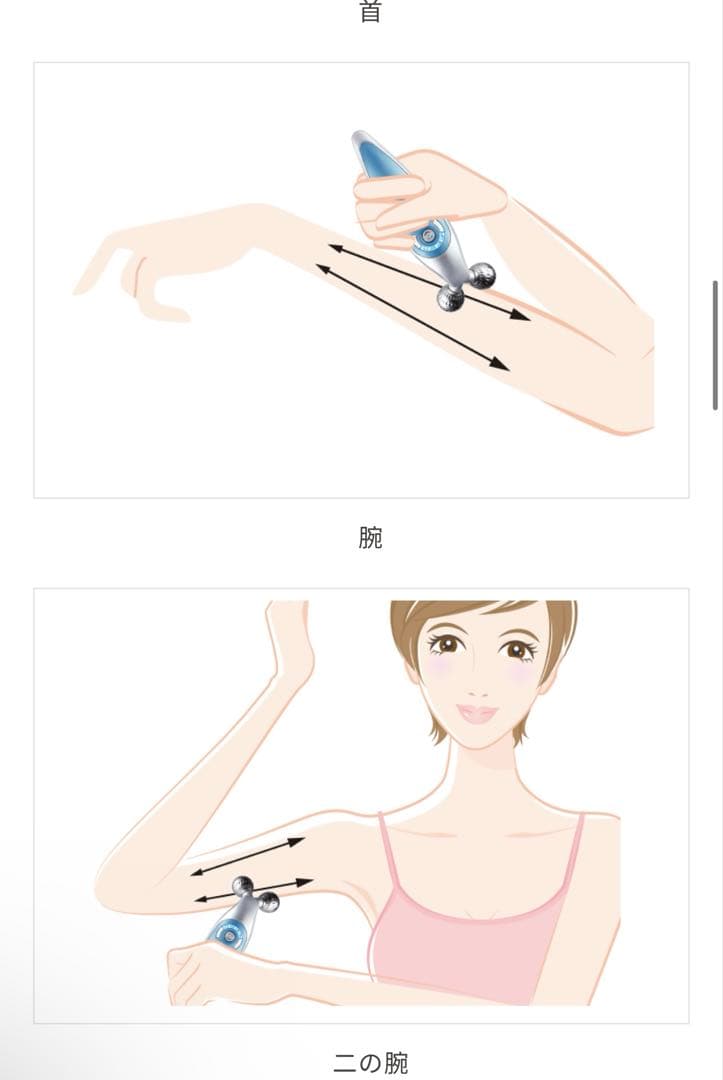 首

腕

二の腕