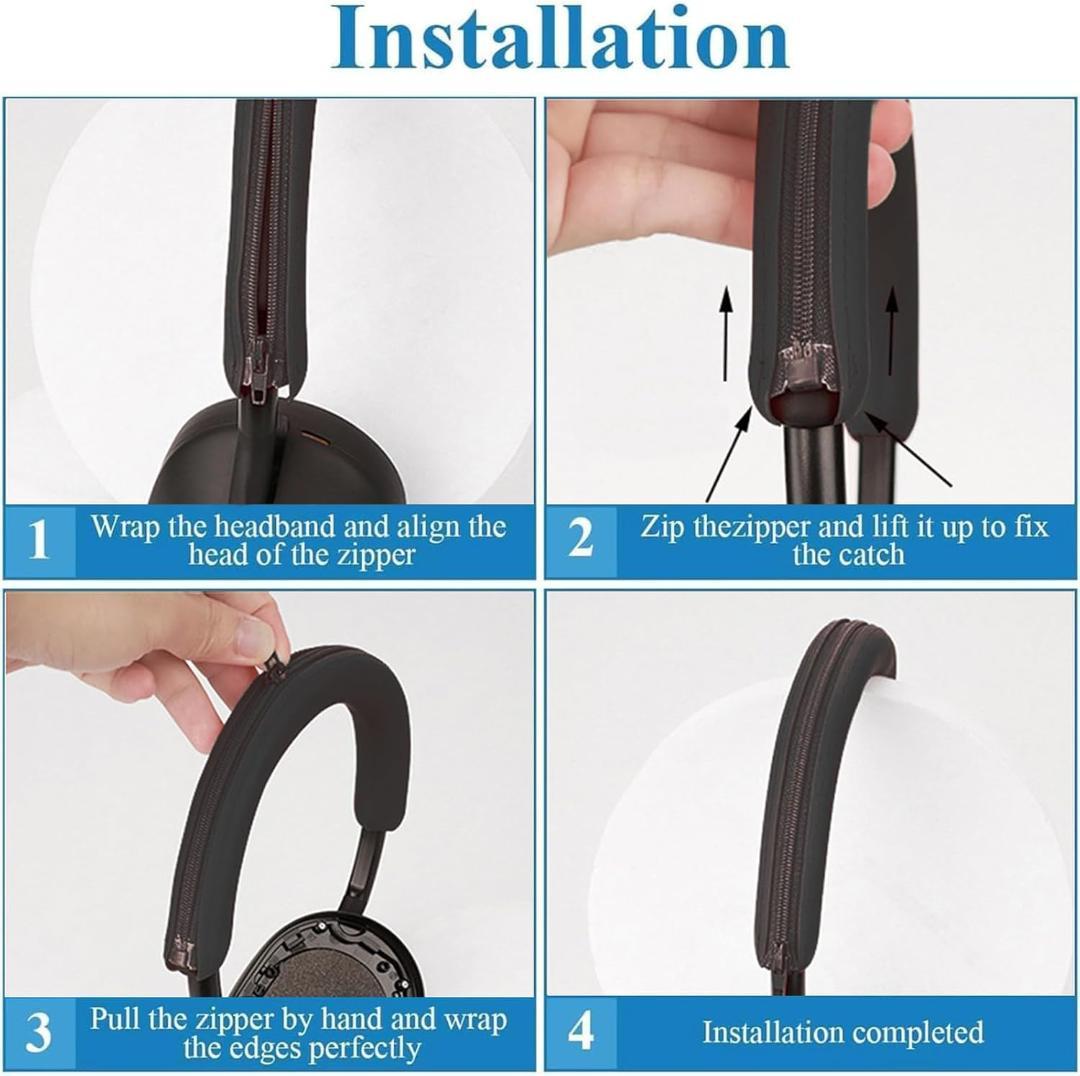 Installation

1 Wrap the headband and align the head of the zipper

2 Zip thezipper and lift it up to fix the catch

3 Pull the zipper by hand and wrap the edges perfectly

4 Installation completed