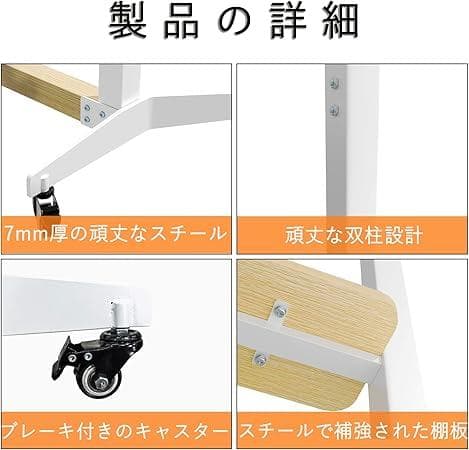 製品の詳細

7mm厚の頑丈なスチール

頑丈な双柱設計

ブレーキ付きのキャスター

スチールで補強された棚板