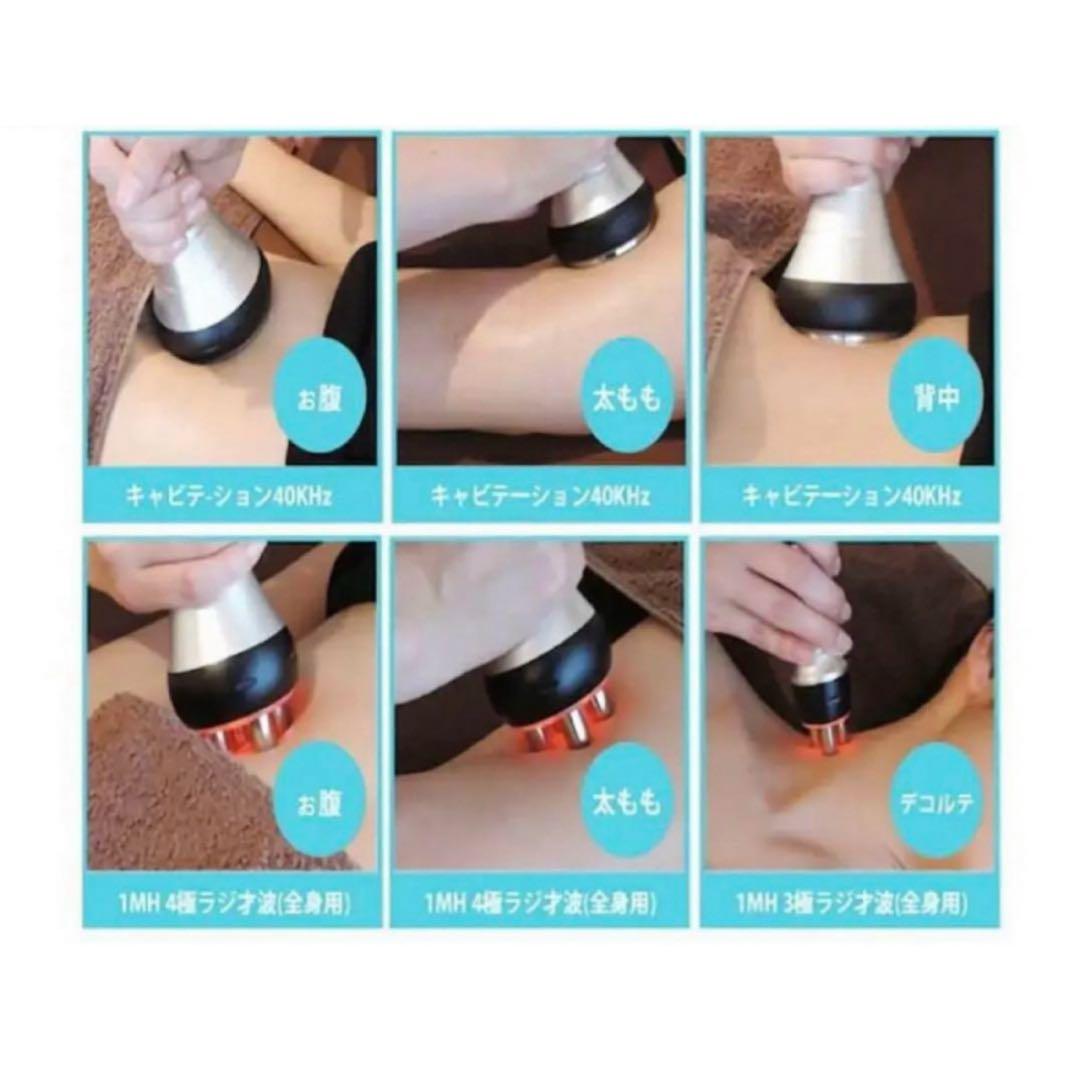 お腹

キャビテ-ション40KHz

太もも

キャビテーション40KHz

背中

キャビテーション40KHz

お腹

1MH 4極ラジオ波(全身用)

太もも

1MH 4極ラジオ波(全身用)

デコルテ

1MH 3極ラジオ波(全身用)