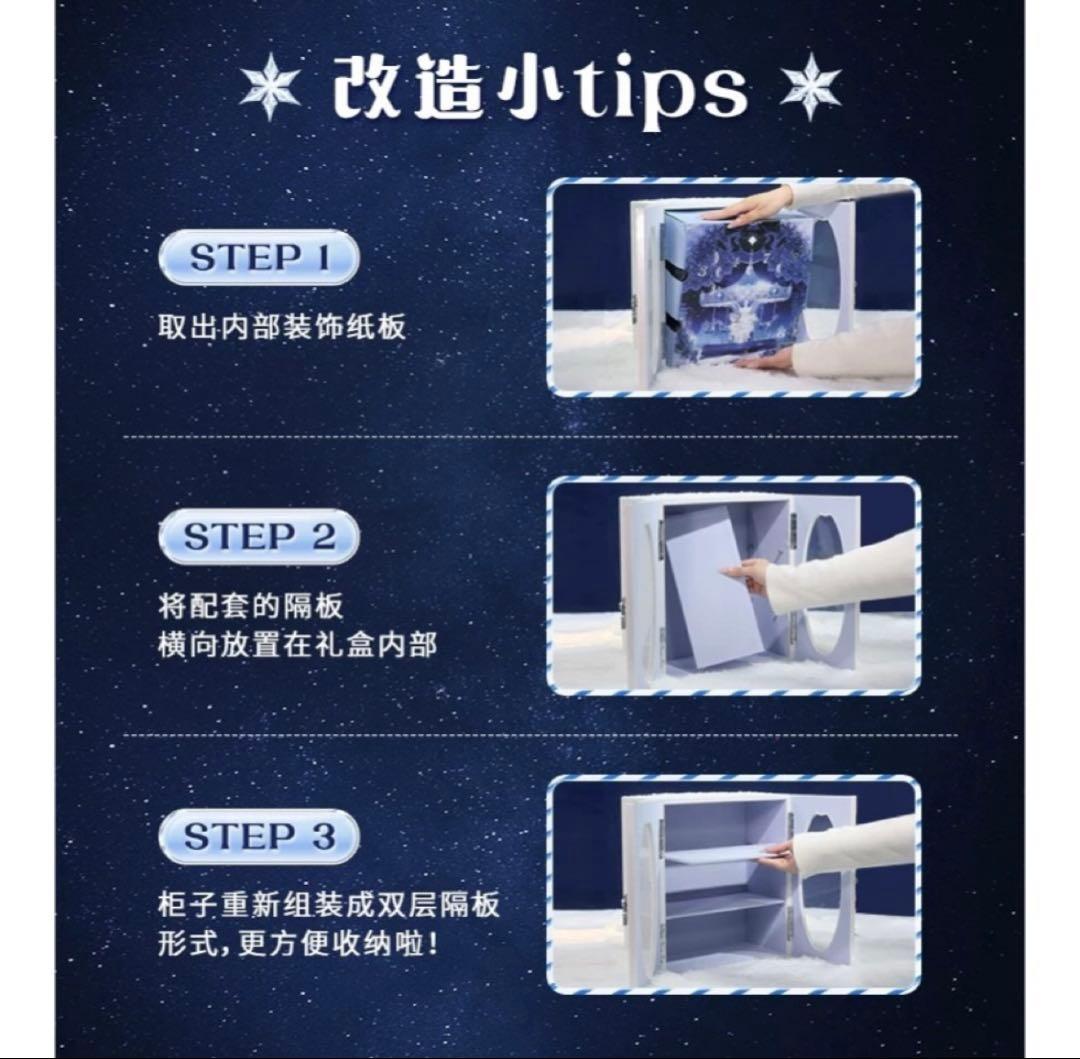 改造小tips

STEP 1
取出内部装饰纸板

STEP 2
将配套的隔板
横向放置在礼盒内部

STEP 3
柜子重新组装成双层隔板
形式，更方便收纳啦！