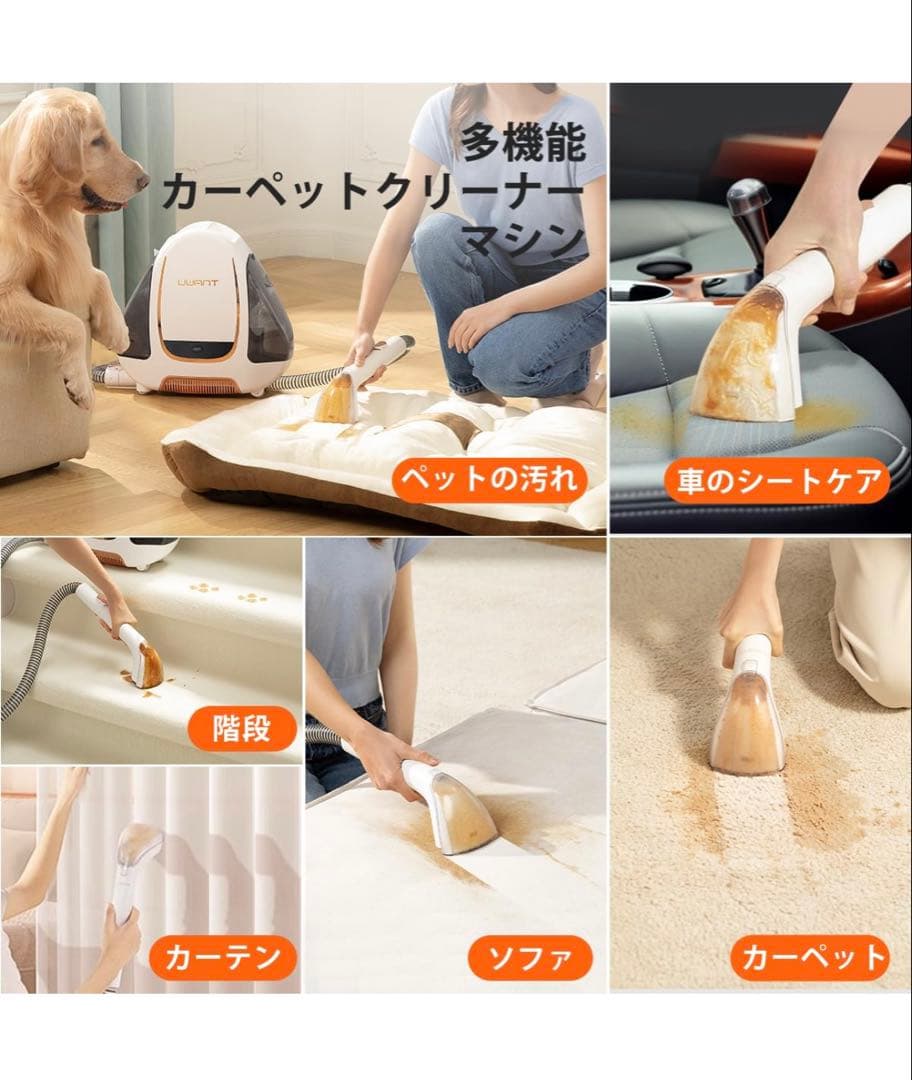 多機能
カーペットクリーナー
マシン

UWANT

ペットの汚れ

車のシートケア

階段

カーテン

ソファ

カーペット