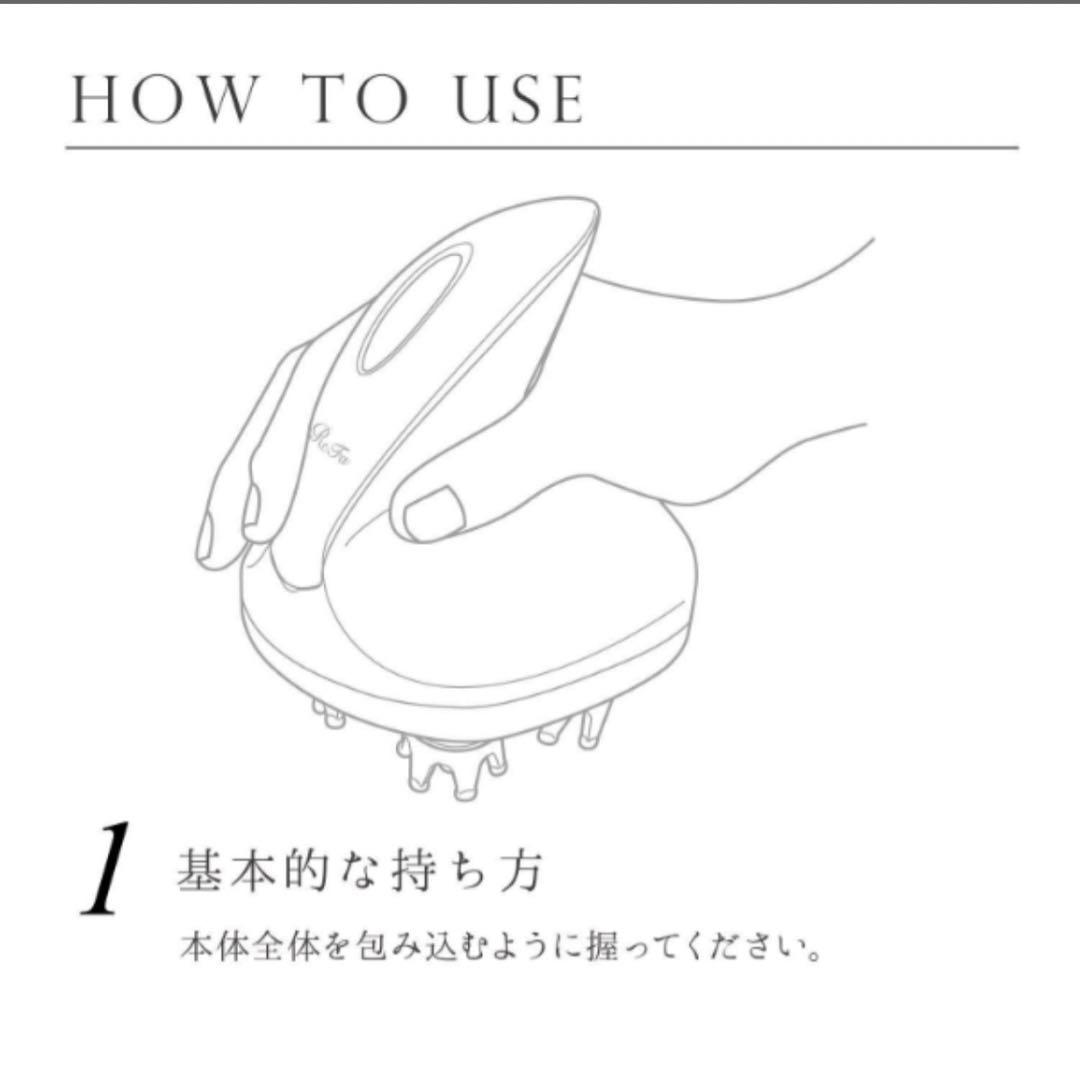 HOW TO USE

ReFa

1 基本的な持ち方

本体全体を包み込むように握ってください。