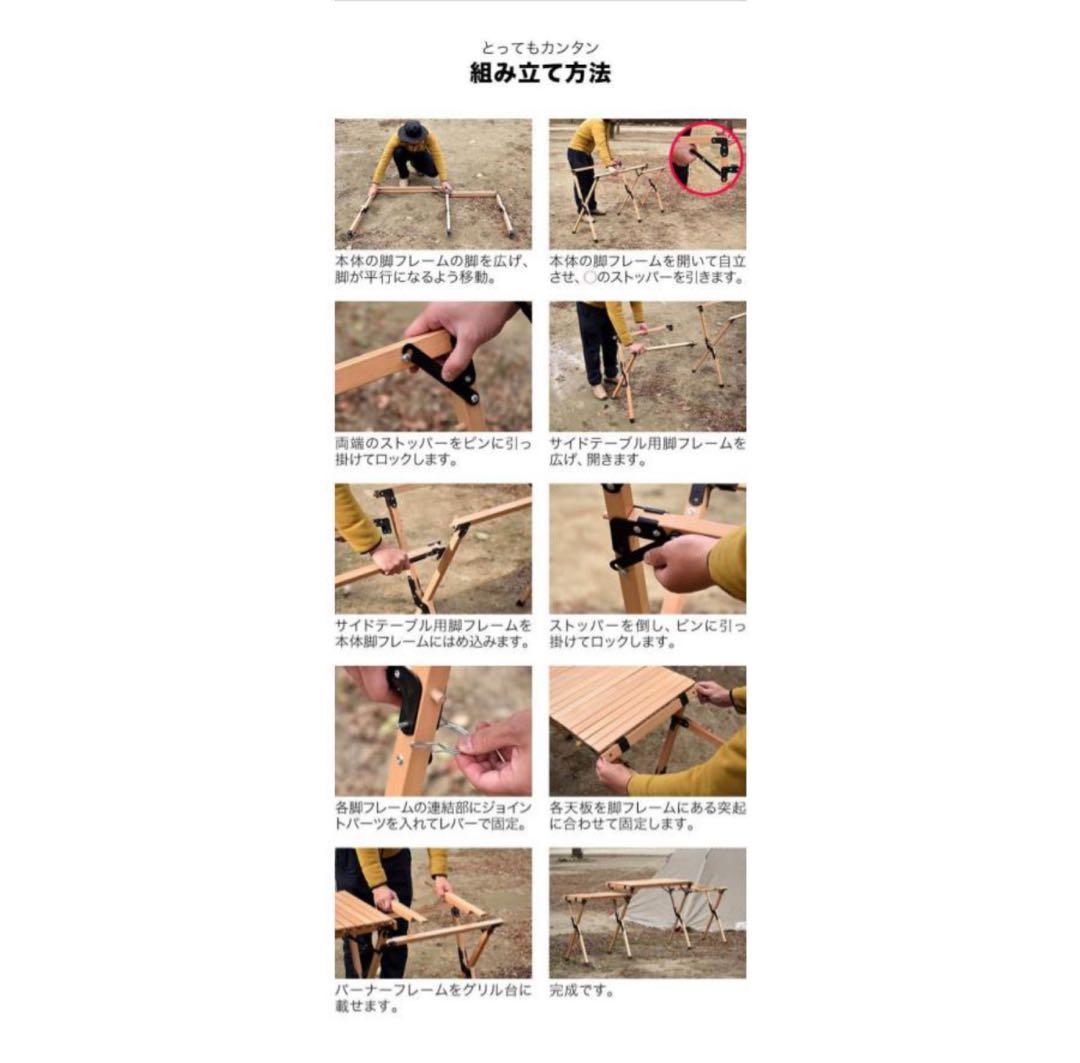 とってもカンタン
組み立て方法

本体の脚フレームの脚を広げ、脚が平行になるよう移動。

本体の脚フレームを開いて自立させ、○のストッパーを引きます。

両端のストッパーをピンに引っ掛けてロックします。

サイドテーブル用脚フレームを広げ、開きます。

サイドテーブル用脚フレームを本体脚フレームにはめ込みます。

ストッパーを倒し、ピンに引っ掛けてロックします。

各脚フレームの連結部にジョイントパーツを入れてレバーで固定。

各天板を脚フレームにある突起に合わせて固定します。

バーナーフレームをグリル台に載せます。

完成です。