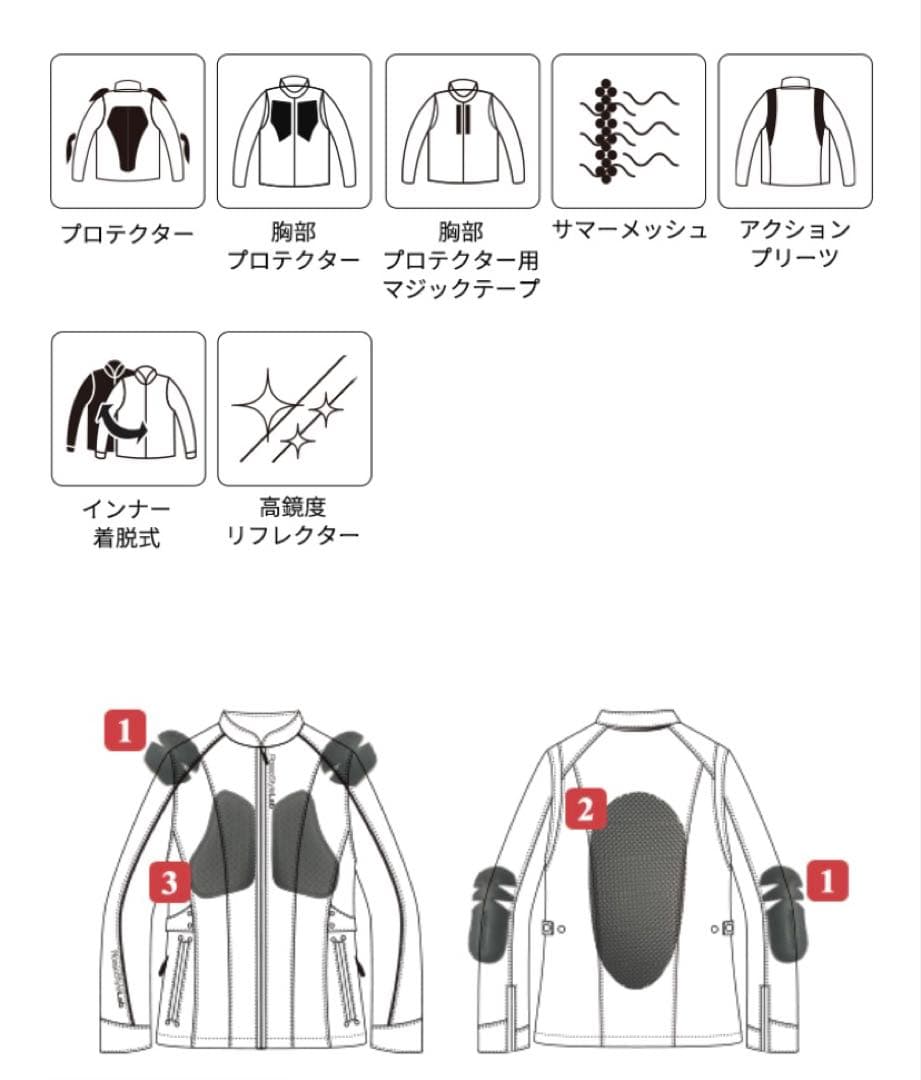 プロテクター

胸部
プロテクター

胸部
プロテクター用
マジックテープ

サマーメッシュ

アクション
プリーツ

インナー
着脱式

高鏡度
リフレクター

1

3

2

1