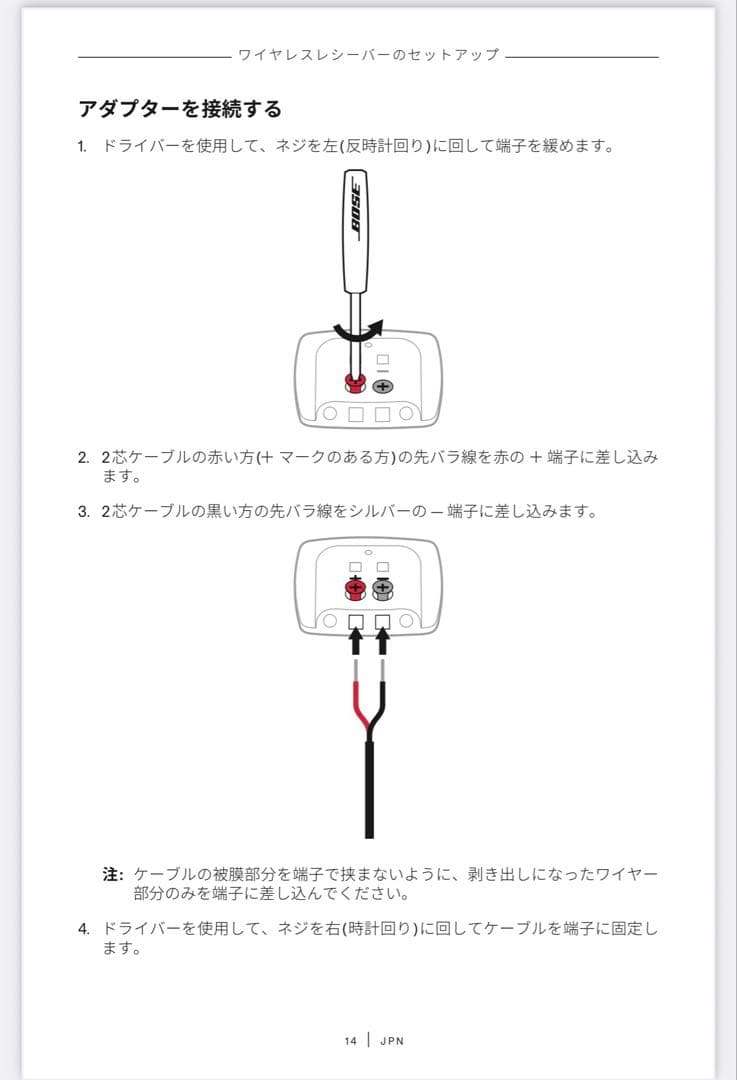 ワイヤレスレシーバーのセットアップ

アダプターを接続する

1. ドライバーを使用して、ネジを左(反時計回り)に回して端子を緩めます。

BOSE

2. 2芯ケーブルの赤い方(+ マークのある方)の先バラ線を赤の + 端子に差し込みます。

3. 2芯ケーブルの黒い方の先バラ線をシルバーの – 端子に差し込みます。

注: ケーブルの被膜部分を端子で挟まないように、剥き出しになったワイヤー部分のみを端子に差し込んでください。

4. ドライバーを使用して、ネジを右(時計回り)に回してケーブルを端子に固定します。

14 | JPN