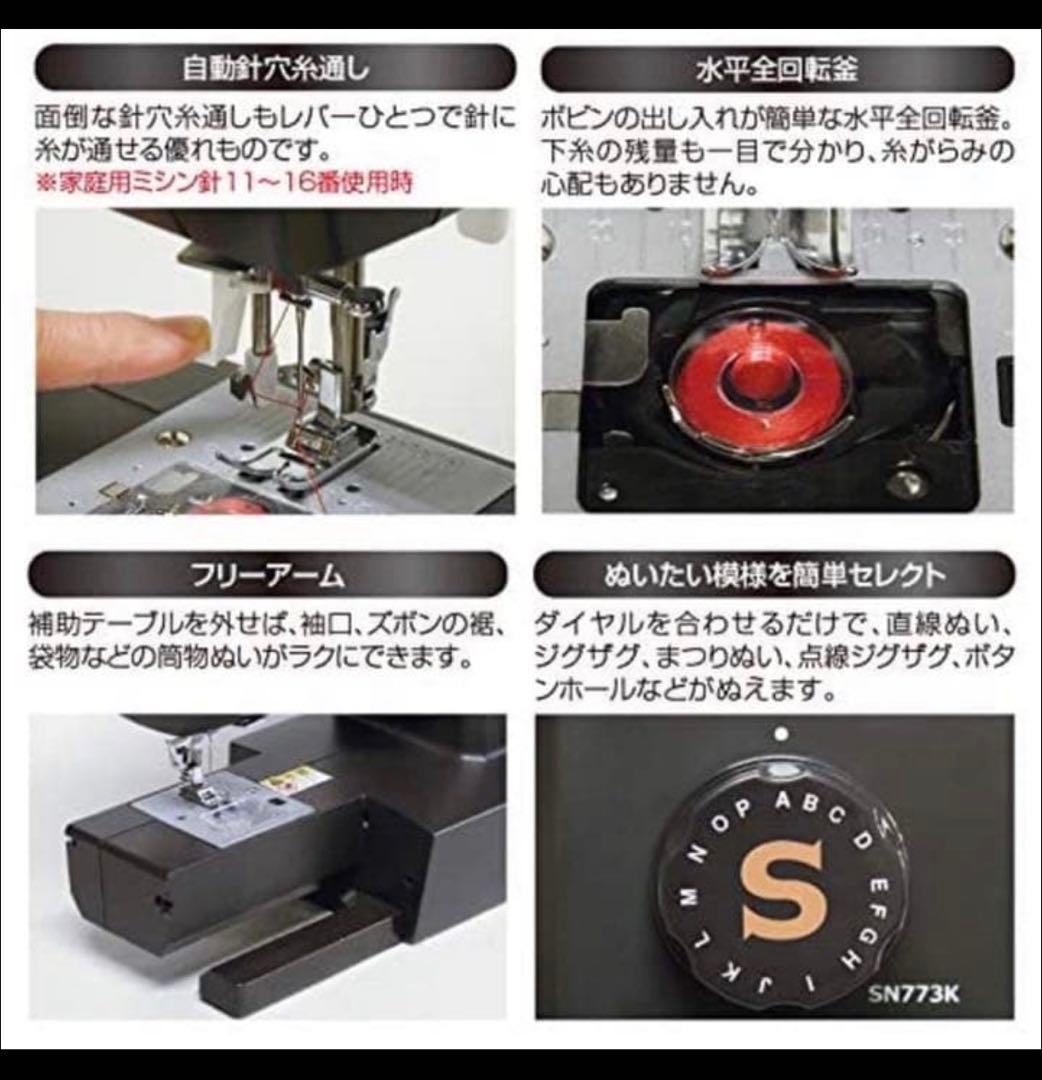 自動針穴糸通し

面倒な針穴糸通しもレバーひとつで針に糸が通せる優れものです。
※家庭用ミシン針11～16番使用時

水平全回転釜

ボビンの出し入れが簡単な水平全回転釜。下糸の残量も一目で分かり、糸がらみの心配もありません。

フリーアーム

補助テーブルを外せば、袖口、ズボンの裾、袋物などの筒物ぬいがラクにできます。

ぬいたい模様を簡単セレクト

ダイヤルを合わせるだけで、直線ぬい、ジグザグ、まつりぬい、点線ジグザグ、ボタンホールなどがぬえます。

A B C D E F G H I J K L M N O P
S
SN773K