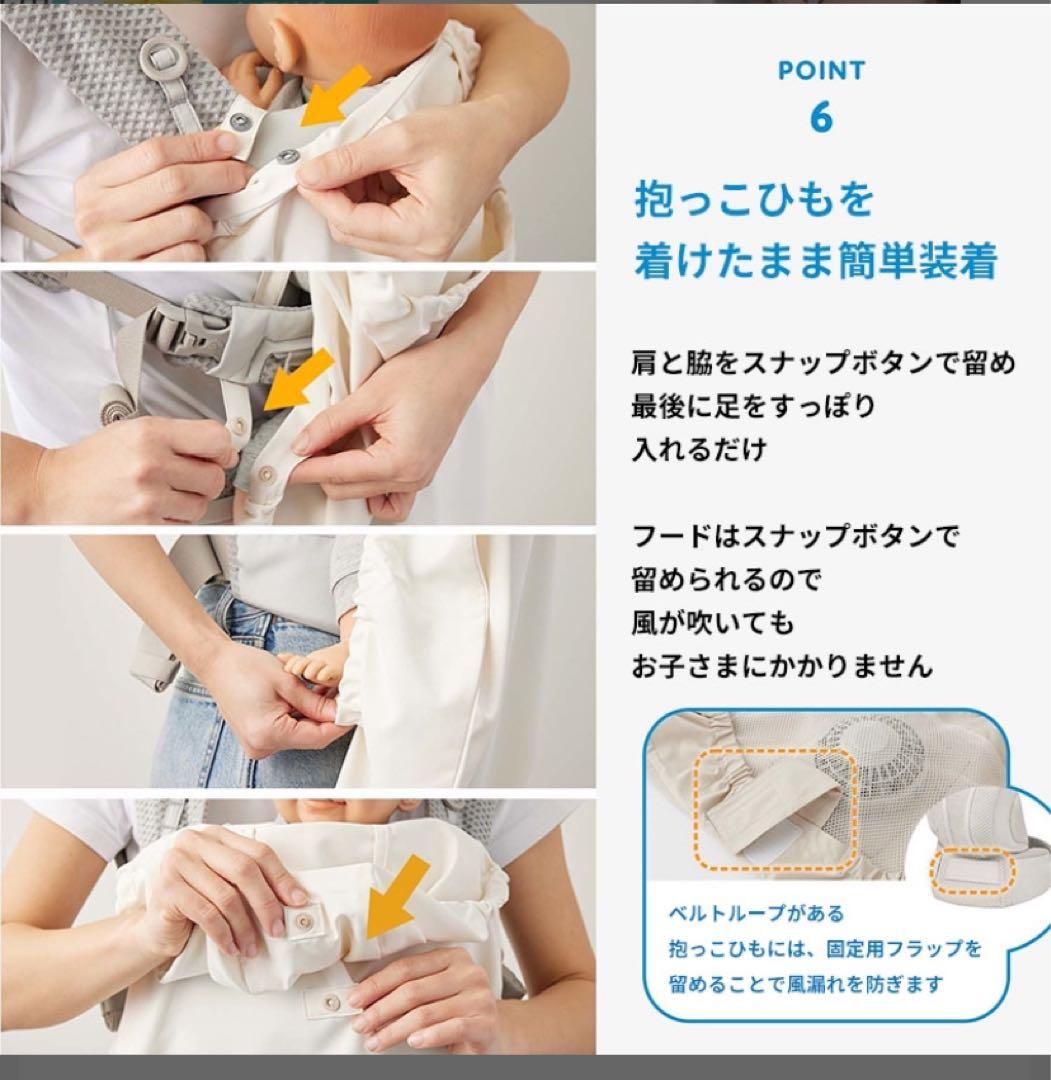 POINT
6

抱っこひもを
着けたまま簡単装着

肩と脇をスナップボタンで留め
最後に足をすっぽり
入れるだけ

フードはスナップボタンで
留められるので
風が吹いても
お子さまにかかりません

ベルトループがある
抱っこひもには、固定用フラップを
留めることで風漏れを防ぎます