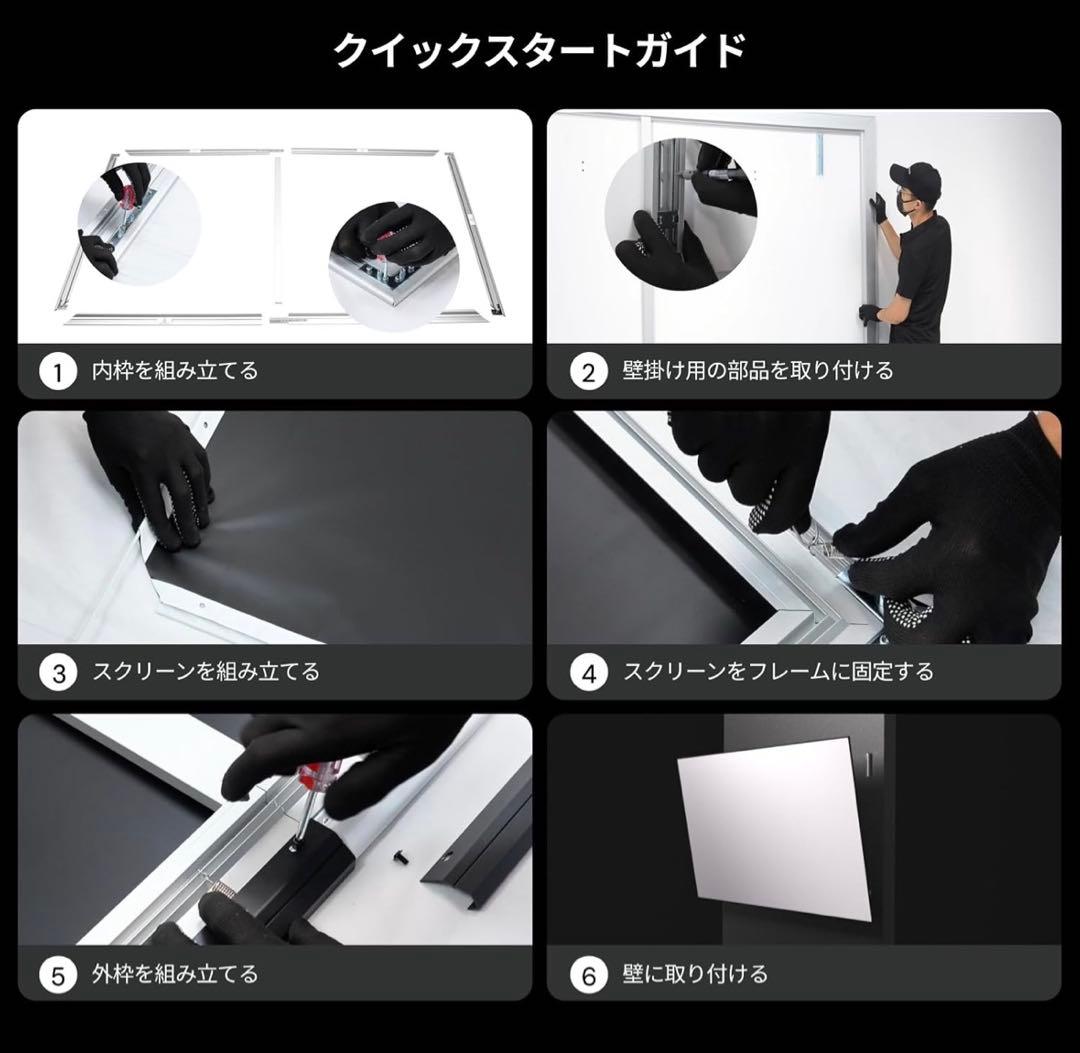 クイックスタートガイド

1 内枠を組み立てる

2 壁掛け用の部品を取り付ける

3 スクリーンを組み立てる

4 スクリーンをフレームに固定する

5 外枠を組み立てる

6 壁に取り付ける