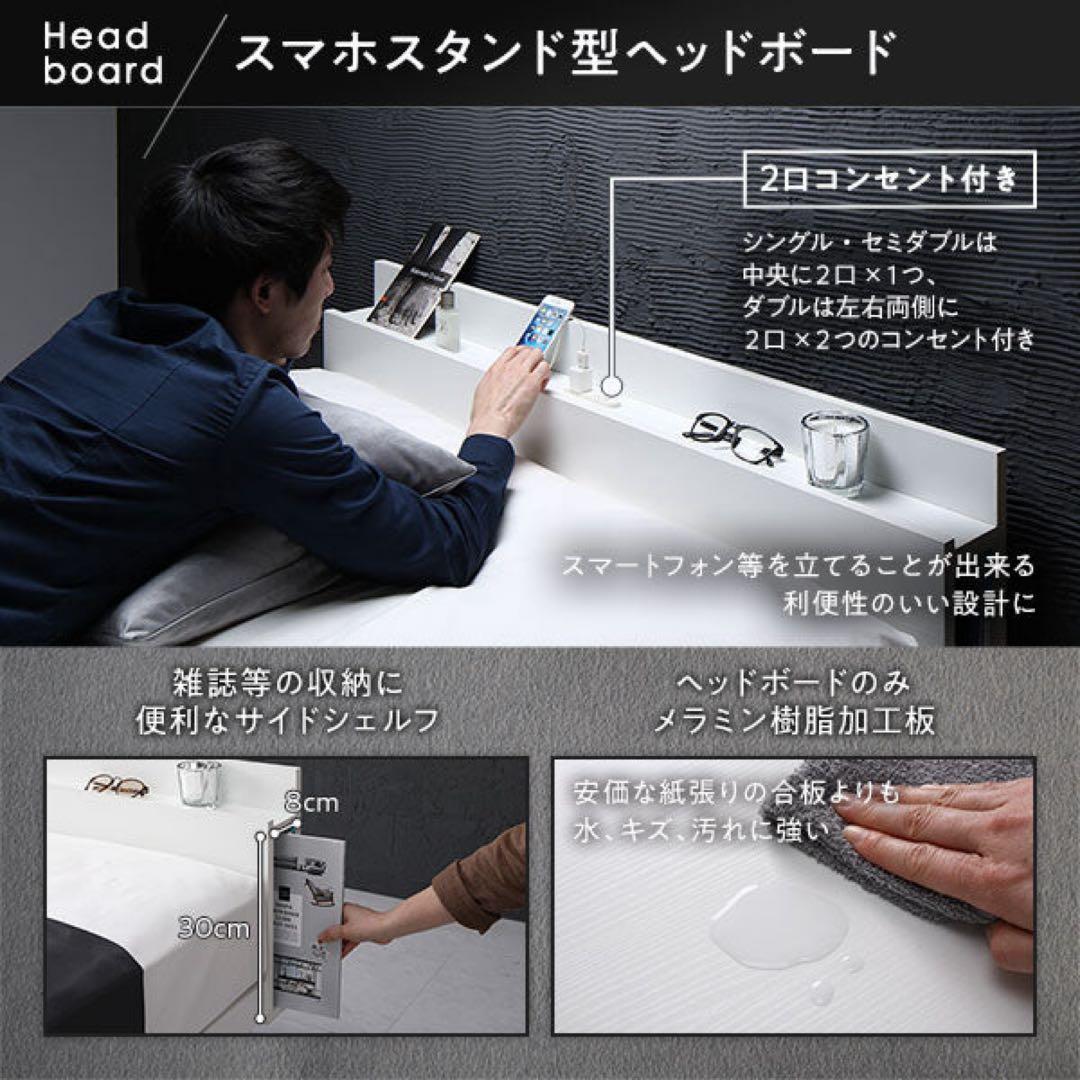 Head board

スマホスタンド型ヘッドボード

2口コンセント付き

シングル・セミダブルは中央に2口×1つ、ダブルは左右両側に2口×2つのコンセント付き

スマートフォン等を立てることが出来る利便性のいい設計に

雑誌等の収納に便利なサイドシェルフ

8cm

30cm

ヘッドボードのみメラミン樹脂加工板

安価な紙張りの合板よりも水、キズ、汚れに強い