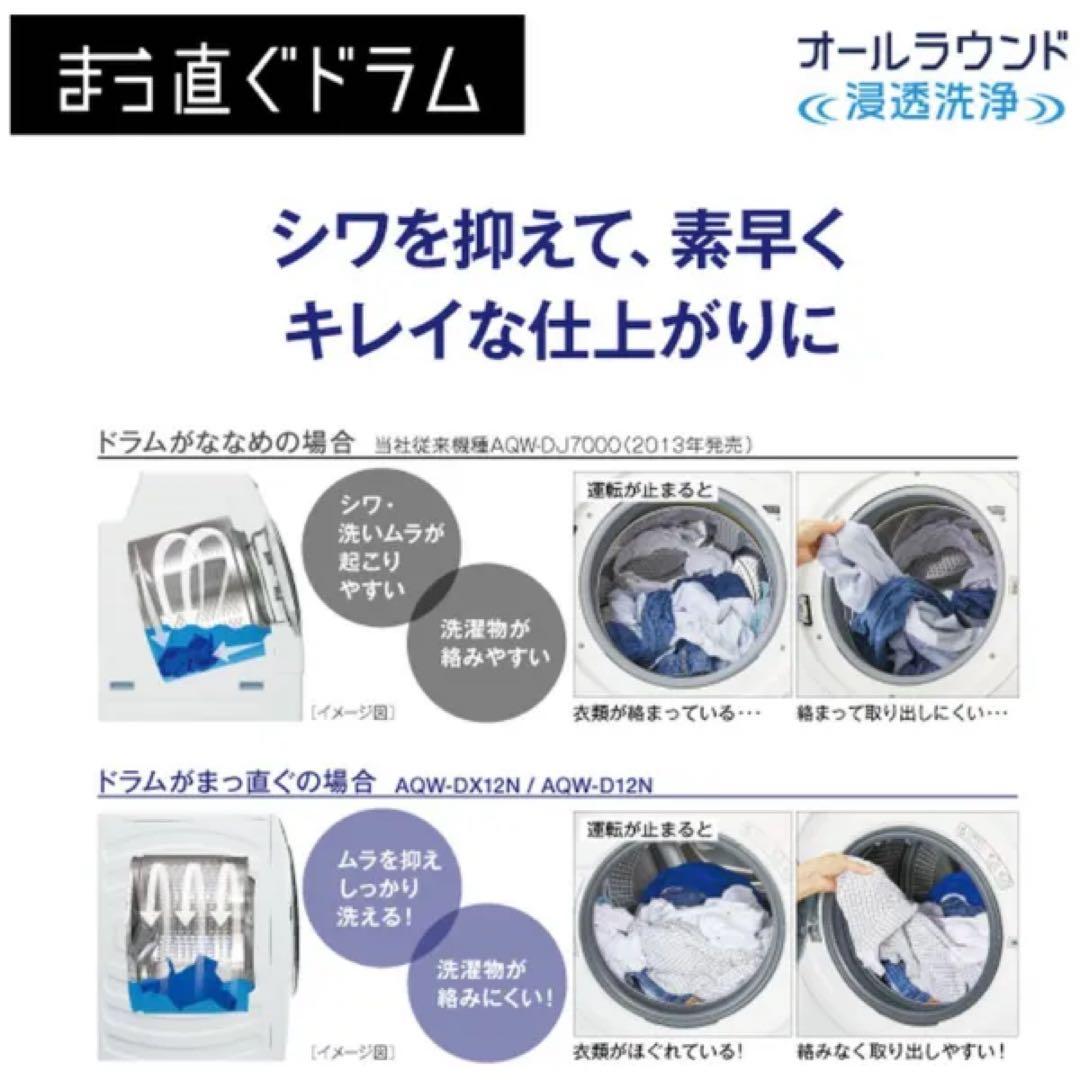 まっ直ぐドラム

オールラウンド
浸透洗浄

シワを抑えて、素早く
キレイな仕上がりに

ドラムがななめの場合 当社従来機種AQW-DJ7000（2013年発売）

シワ・洗いムラが起こりやすい

洗濯物が絡みやすい

［イメージ図］

運転が止まると

衣類が絡まっている…

絡まって取り出しにくい…

ドラムがまっ直ぐの場合 AQW-DX12N / AQW-D12N

ムラを抑えしっかり洗える！

洗濯物が絡みにくい！

［イメージ図］

運転が止まると

衣類がほぐれている！

絡みなく取り出しやすい！