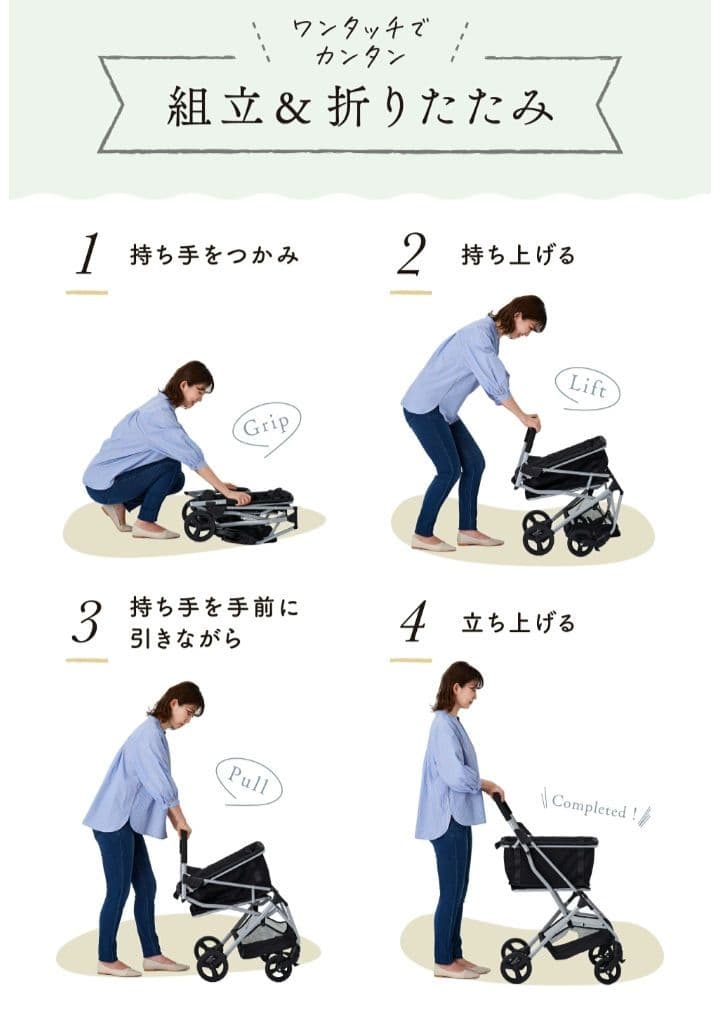 ワンタッチで
カンタン

組立＆折りたたみ

1 持ち手をつかみ

Grip

2 持ち上げる

Lift

3 持ち手を手前に引きながら

Pull

4 立ち上げる

Completed !