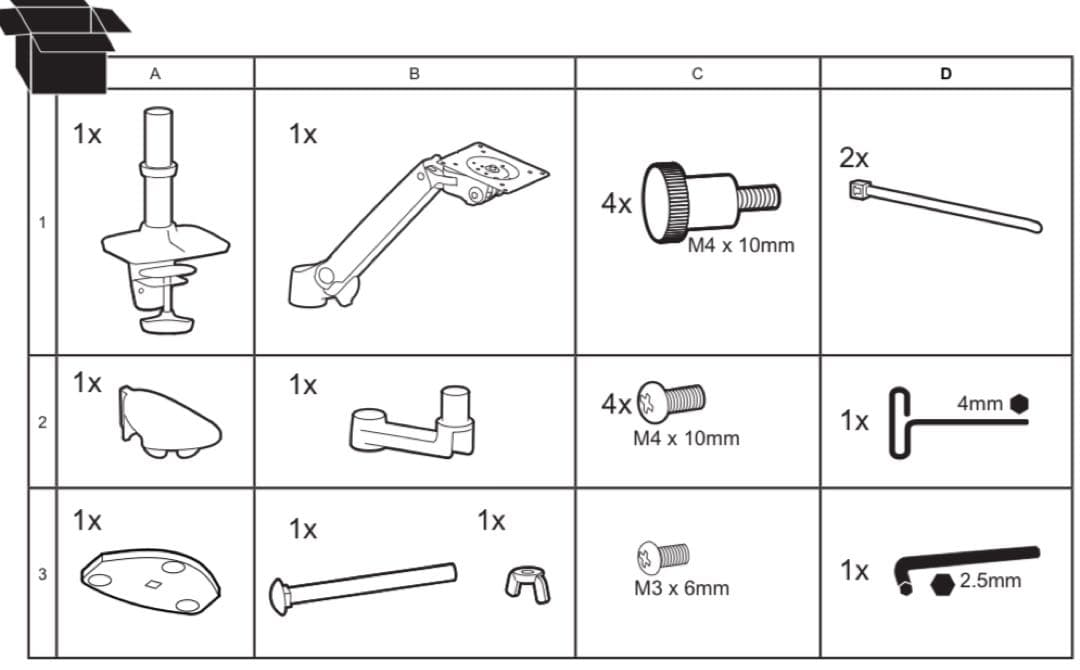 | | A | B | C | D |
|---|---|---|---|---|
| 1 | 1x | 1x | 4x M4 x 10mm | 2x |
| 2 | 1x | 1x | 4x M4 x 10mm | 1x 4mm |
| 3 | 1x | 1x 1x | M3 x 6mm | 1x 2.5mm |