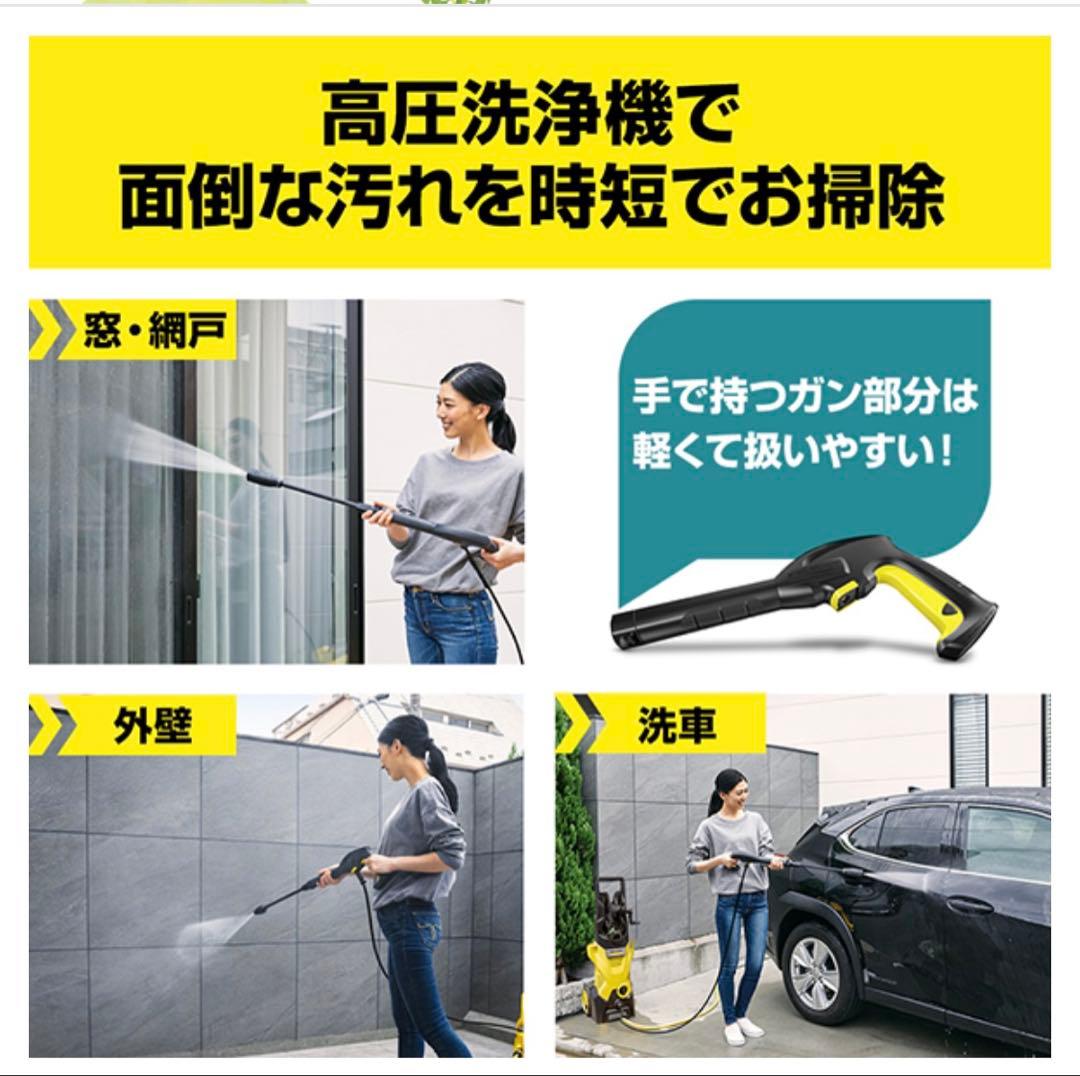 高圧洗浄機で
面倒な汚れを時短でお掃除

窓・網戸

手で持つガン部分は
軽くて扱いやすい!

外壁

洗車