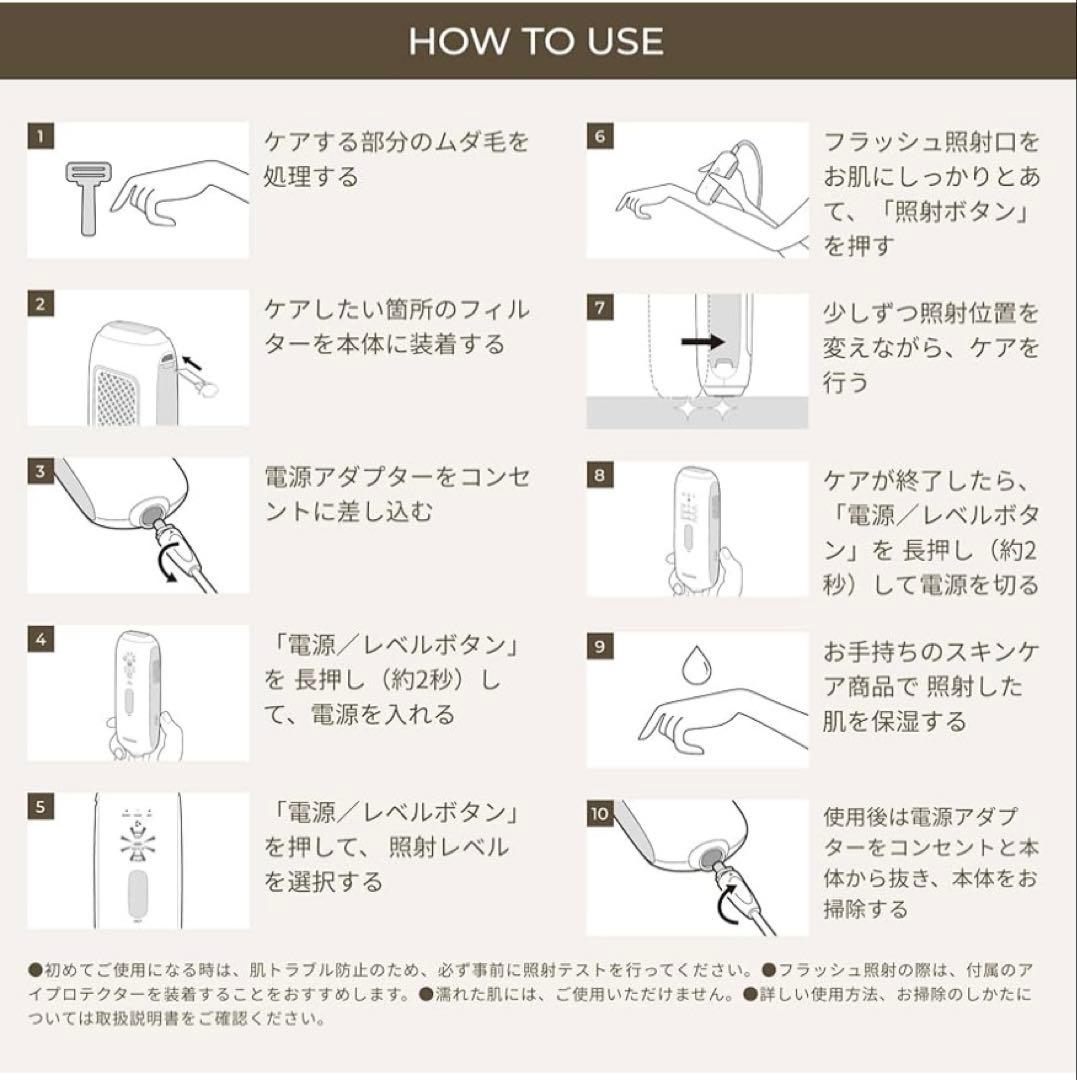 HOW TO USE

1
ケアする部分のムダ毛を処理する

2
ケアしたい箇所のフィルターを本体に装着する

3
電源アダプターをコンセントに差し込む

4
「電源／レベルボタン」を 長押し（約2秒）して、電源を入れる

5
「電源／レベルボタン」を押して、 照射レベルを選択する

6
フラッシュ照射口をお肌にしっかりとあて、「照射ボタン」を押す

7
少しずつ照射位置を変えながら、ケアを行う

8
ケアが終了したら、「電源／レベルボタン」を 長押し（約2秒）して電源を切る

9
お手持ちのスキンケア商品で 照射した肌を保湿する

10
使用後は電源アダプターをコンセントと本体から抜き、本体をお掃除する

●初めてご使用になる時は、肌トラブル防止のため、必ず事前に照射テストを行ってください。●フラッシュ照射の際は、付属のアイプロテクターを装着することをおすすめします。●濡れた肌には、ご使用いただけません。●詳しい使用方法、お掃除のしかたについては取扱説明書をご確認ください。