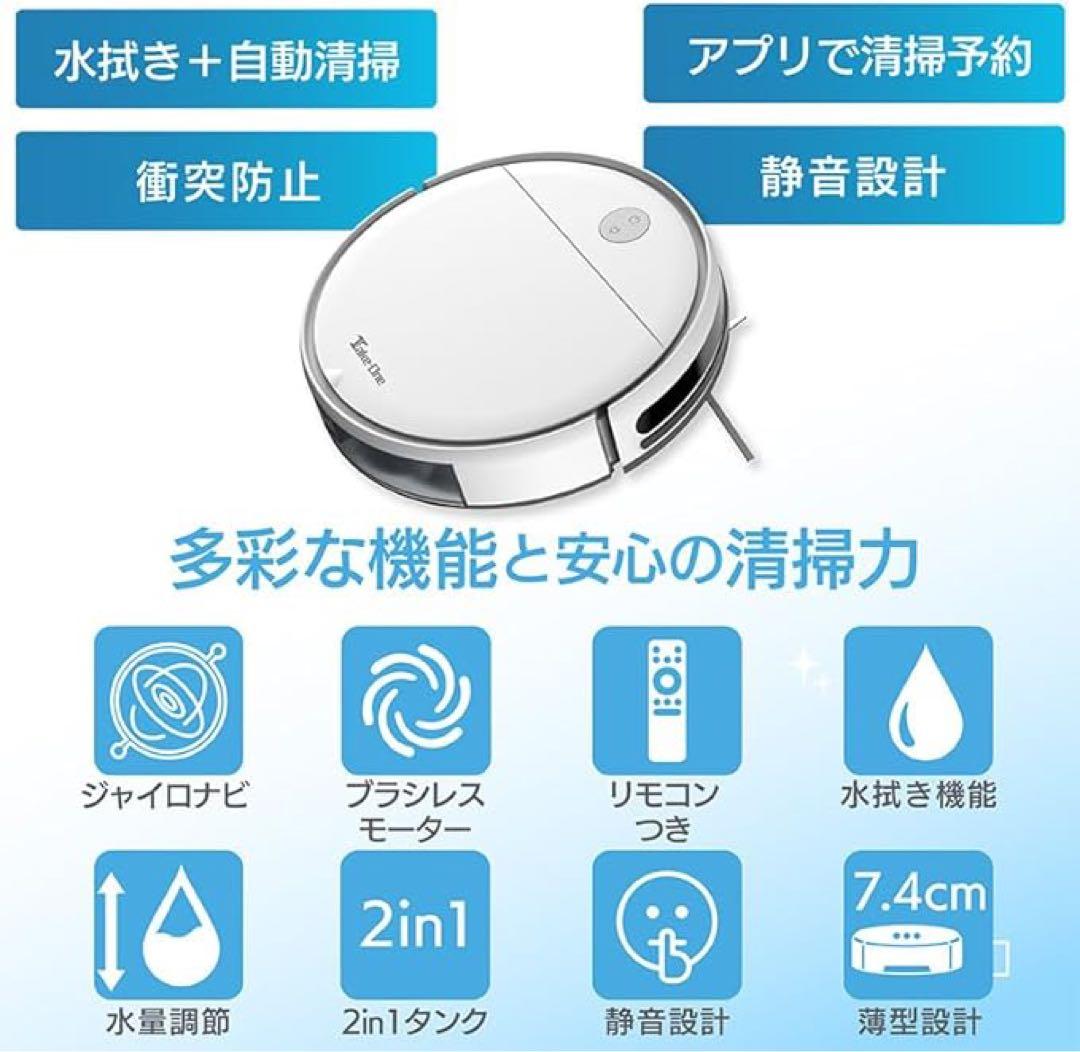 水拭き＋自動清掃

アプリで清掃予約

衝突防止

静音設計

Take-One

多彩な機能と安心の清掃力

ジャイロナビ

ブラシレスモーター

リモコンつき

水拭き機能

水量調節

2in1

2in1タンク

静音設計

7.4cm

薄型設計