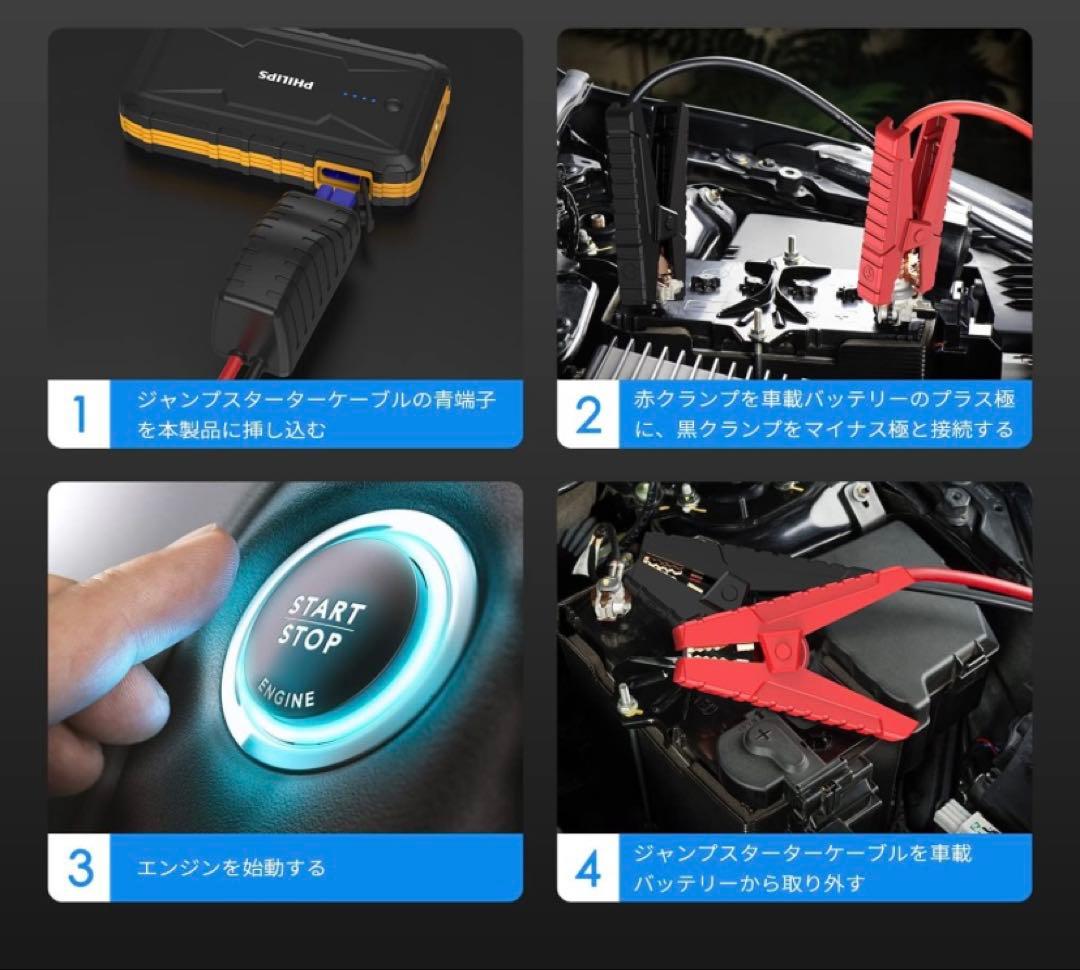 PHILIPS

1 ジャンプスターターケーブルの青端子を本製品に挿し込む

2 赤クランプを車載バッテリーのプラス極に、黒クランプをマイナス極と接続する

START STOP ENGINE

3 エンジンを始動する

4 ジャンプスターターケーブルを車載バッテリーから取り外す