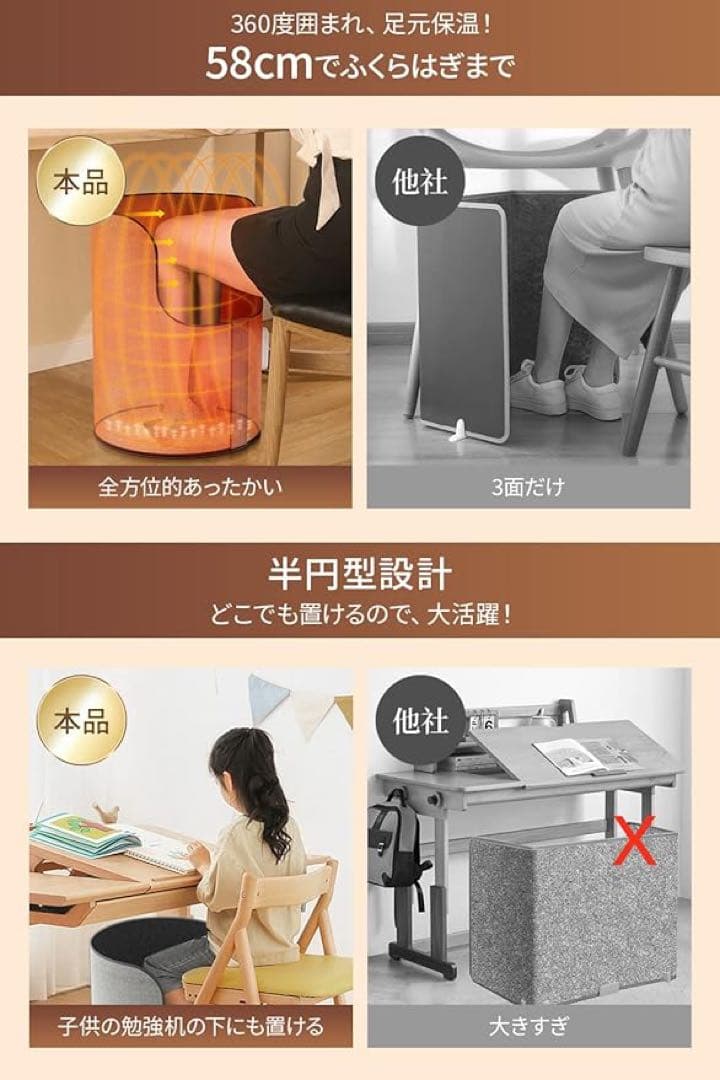 360度囲まれ、足元保温！
58cmでふくらはぎまで

本品

全方位的あったかい

他社

3面だけ

半円型設計
どこでも置けるので、大活躍！

本品

子供の勉強机の下にも置ける

他社

大きすぎ