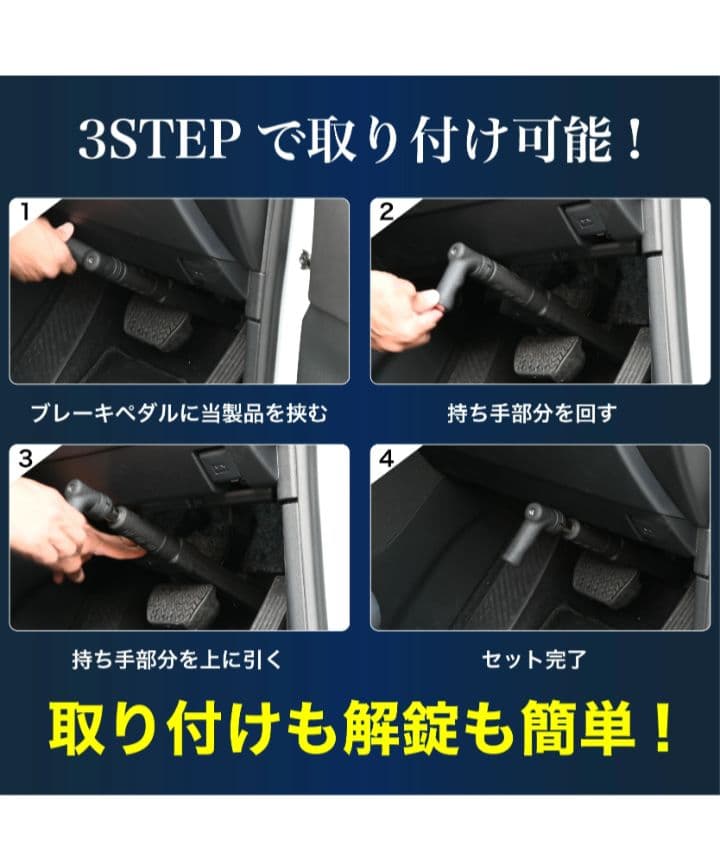 3STEP で取り付け可能！

1

ブレーキペダルに当製品を挟む

2

持ち手部分を回す

3

持ち手部分を上に引く

4

セット完了

取り付けも解錠も簡単！