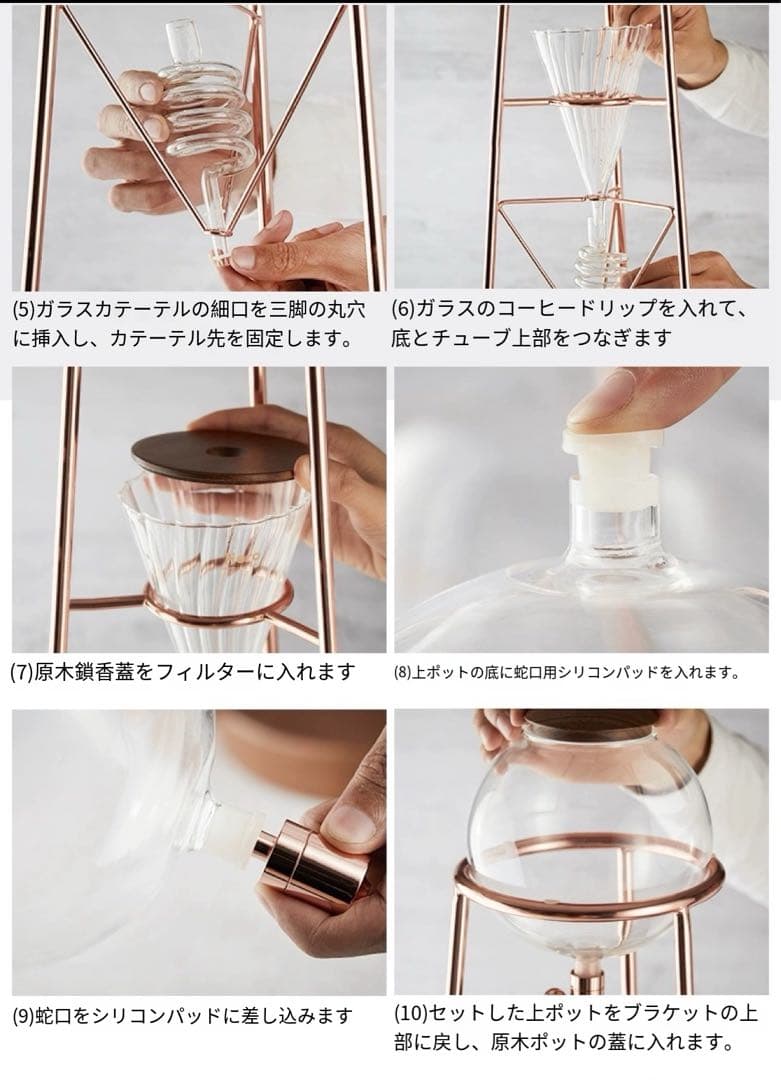 (5)ガラスカテーテルの細口を三脚の丸穴に挿入し、カテーテル先を固定します。

(6)ガラスのコーヒードリップを入れて、底とチューブ上部をつなぎます

(7)原木鎖香蓋をフィルターに入れます

(8)上ポットの底に蛇口用シリコンパッドを入れます。

(9)蛇口をシリコンパッドに差し込みます

(10)セットした上ポットをブラケットの上部に戻し、原木ポットの蓋に入れます。