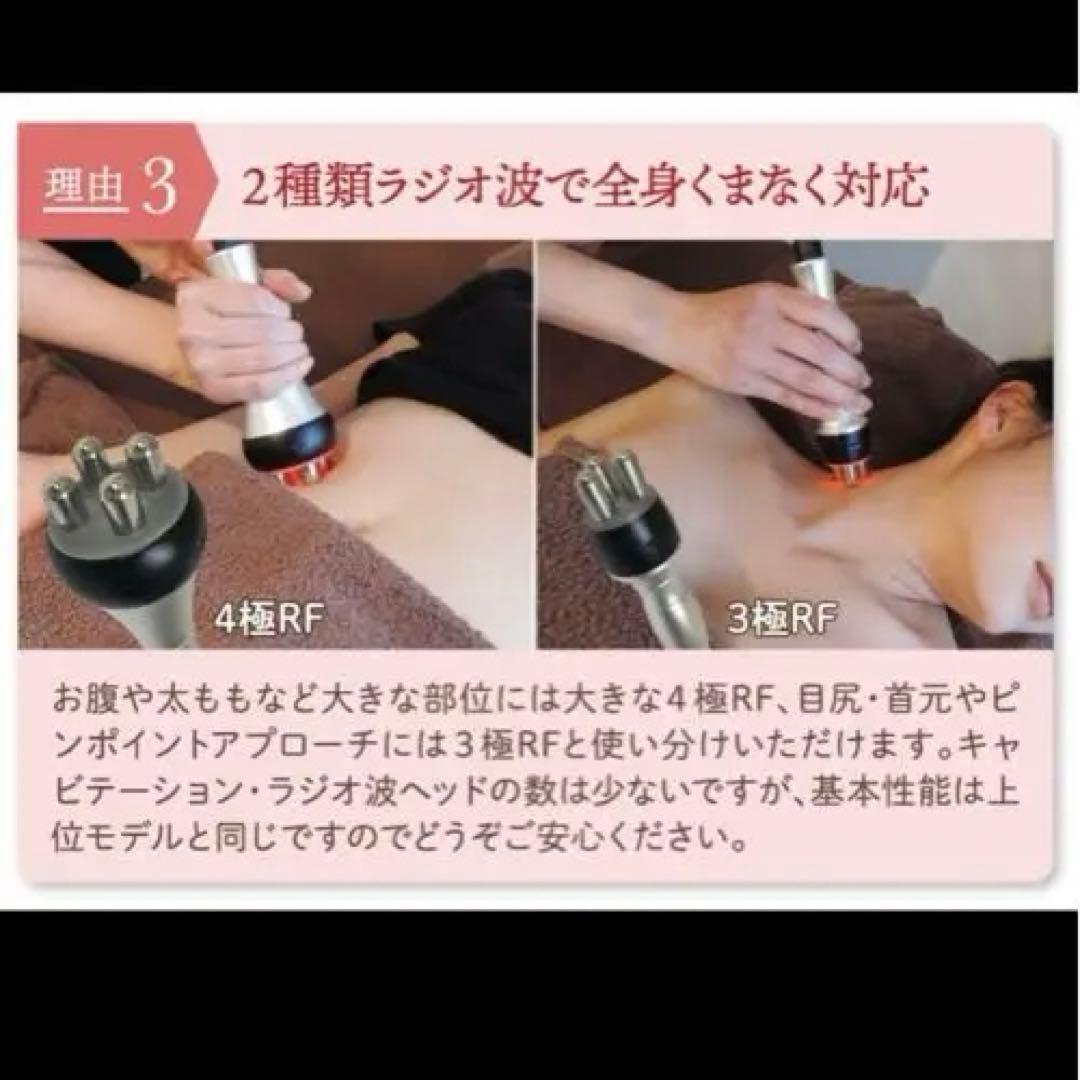 理由 3 2種類ラジオ波で全身くまなく対応

4極RF

3極RF

お腹や太ももなど大きな部位には大きな4極RF、目尻・首元やピンポイントアプローチには3極RFと使い分けいただけます。キャビテーション・ラジオ波ヘッドの数は少ないですが、基本性能は上位モデルと同じですのでどうぞご安心ください。