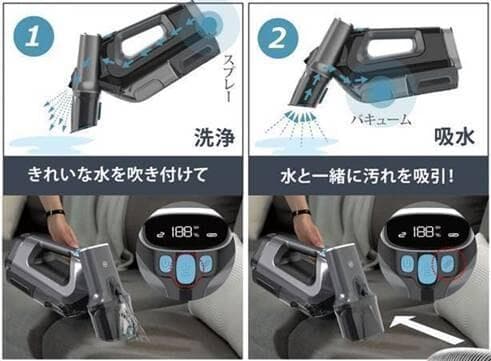 1

スプレー

洗浄

きれいな水を吹き付けて

188

2

バキューム

吸水

水と一緒に汚れを吸引!

188