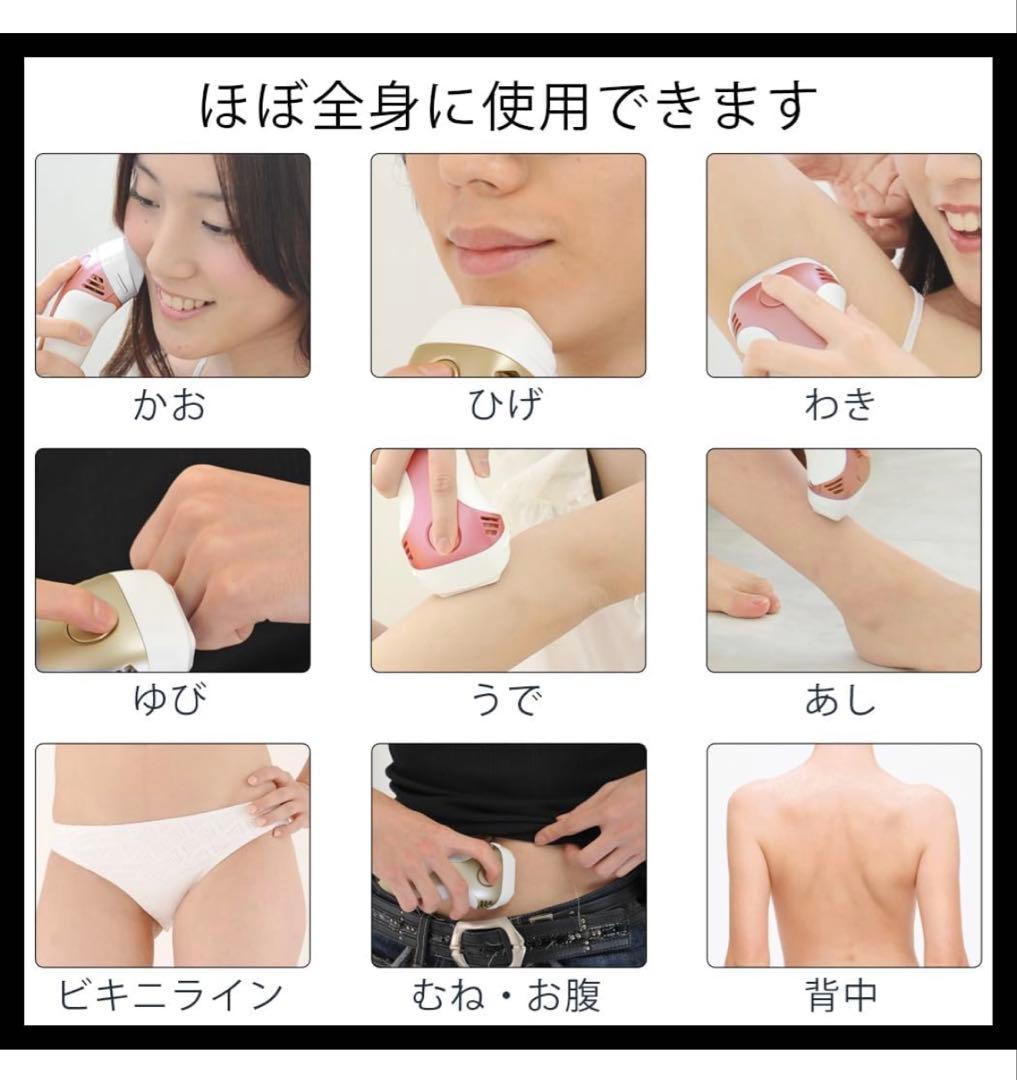 ほぼ全身に使用できます

かお

ひげ

わき

ゆび

うで

あし

ビキニライン

むね・お腹

背中