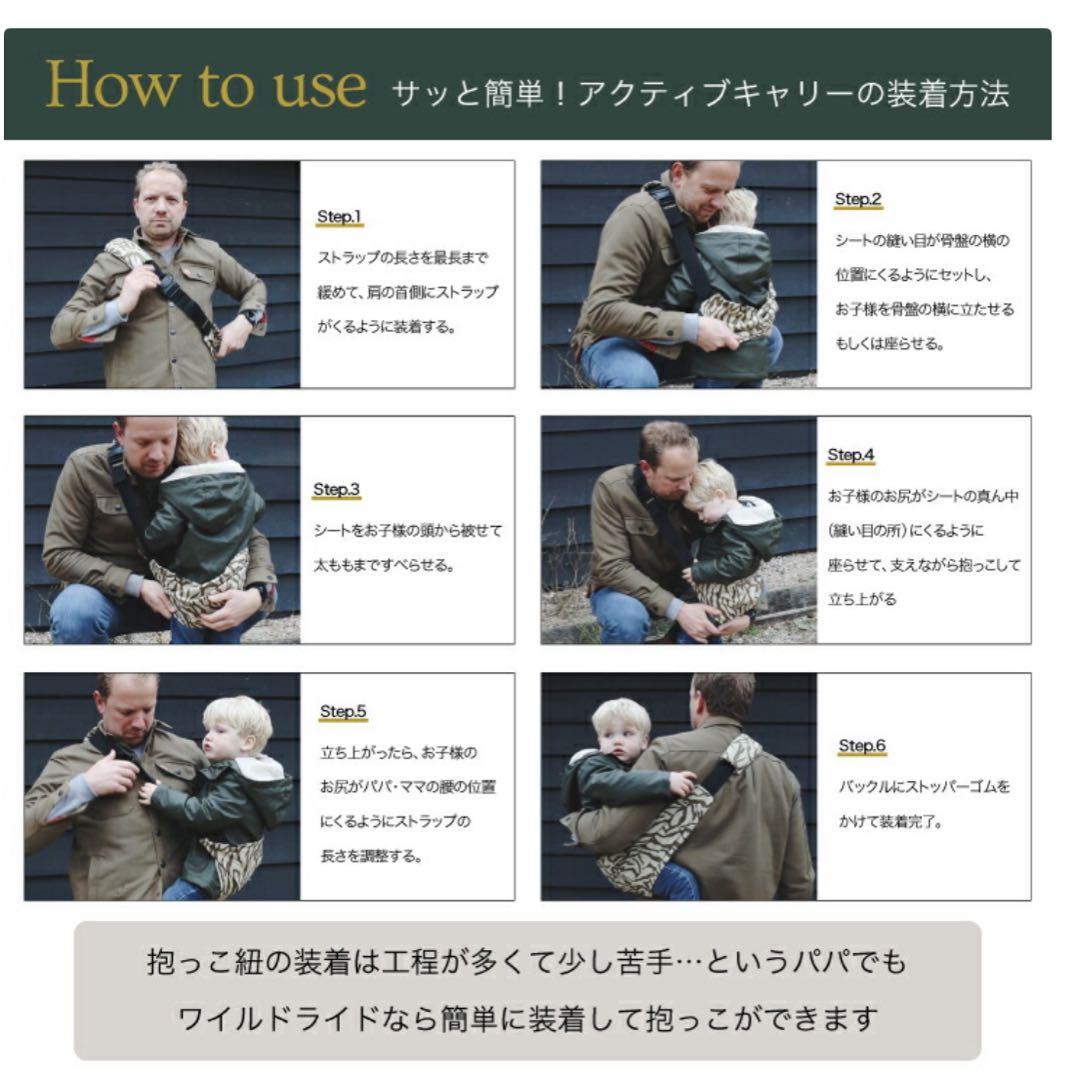 How to use サッと簡単！アクティブキャリーの装着方法

Step.1
ストラップの長さを最長まで緩めて、肩の首側にストラップがくるように装着する。

Step.2
シートの縫い目が骨盤の横の位置にくるようにセットし、お子様を骨盤の横に立たせるもしくは座らせる。

Step.3
シートをお子様の頭から被せて太ももまですべらせる。

Step.4
お子様のお尻がシートの真ん中(縫い目の所)にくるように座らせて、支えながら抱っこして立ち上がる

Step.5
立ち上がったら、お子様のお尻がパパ・ママの腰の位置にくるようにストラップの長さを調整する。

Step.6
バックルにストッパーゴムをかけて装着完了。

抱っこ紐の装着は工程が多くて少し苦手…というパパでも
ワイルドライドなら簡単に装着して抱っこができます