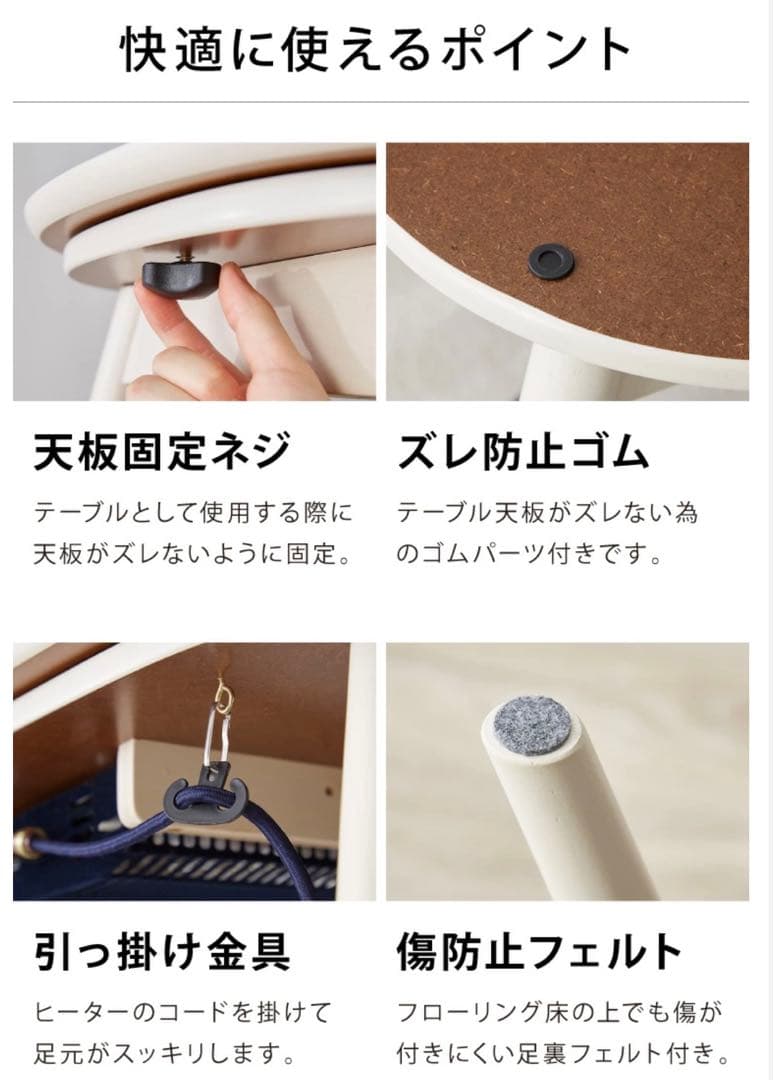 快適に使えるポイント

天板固定ネジ

テーブルとして使用する際に天板がズレないように固定。

ズレ防止ゴム

テーブル天板がズレない為のゴムパーツ付きです。

引っ掛け金具

ヒーターのコードを掛けて足元がスッキリします。

傷防止フェルト

フローリング床の上でも傷が付きにくい足裏フェルト付き。