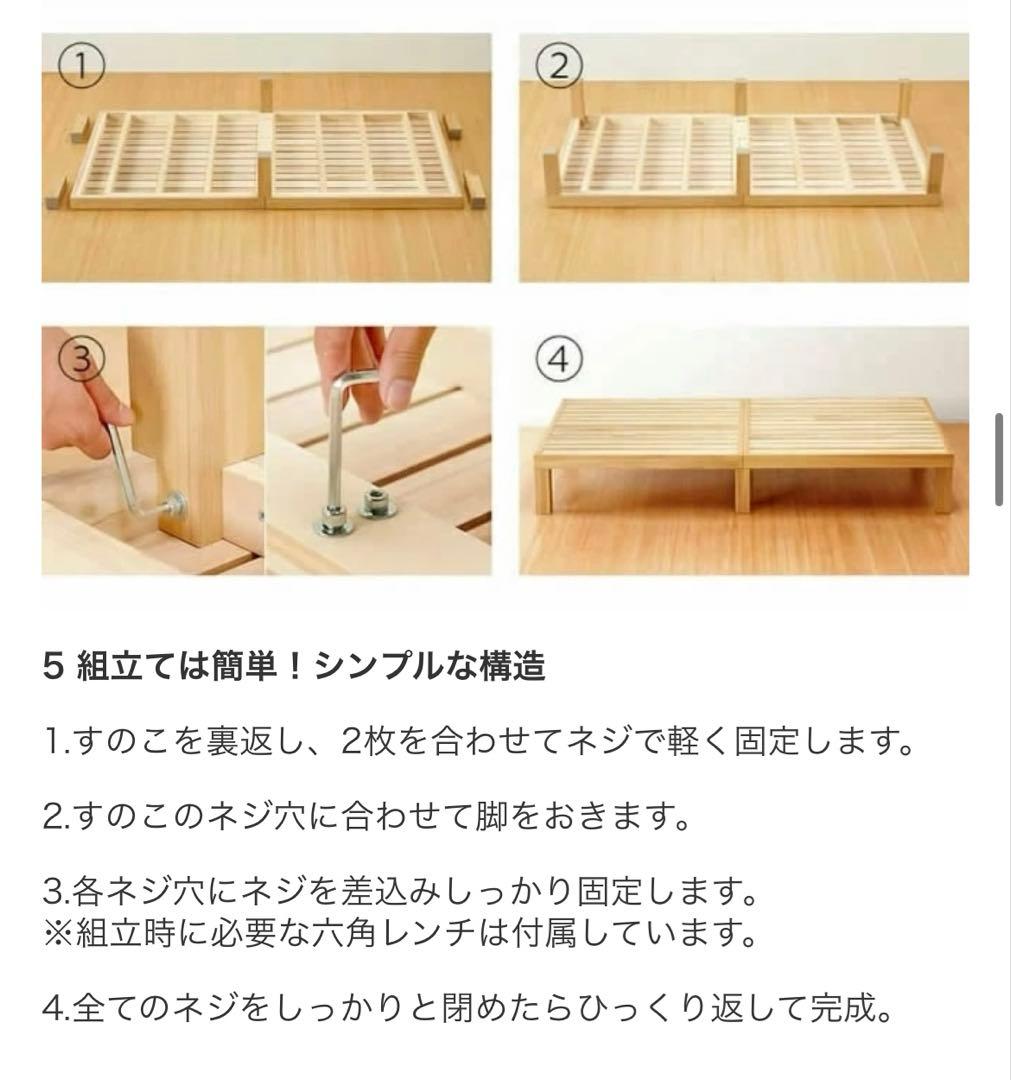 ①

②

③

④

5 組立ては簡単！シンプルな構造

1.すのこを裏返し、2枚を合わせてネジで軽く固定します。

2.すのこのネジ穴に合わせて脚をおきます。

3.各ネジ穴にネジを差込みしっかり固定します。
※組立時に必要な六角レンチは付属しています。

4.全てのネジをしっかりと閉めたらひっくり返して完成。