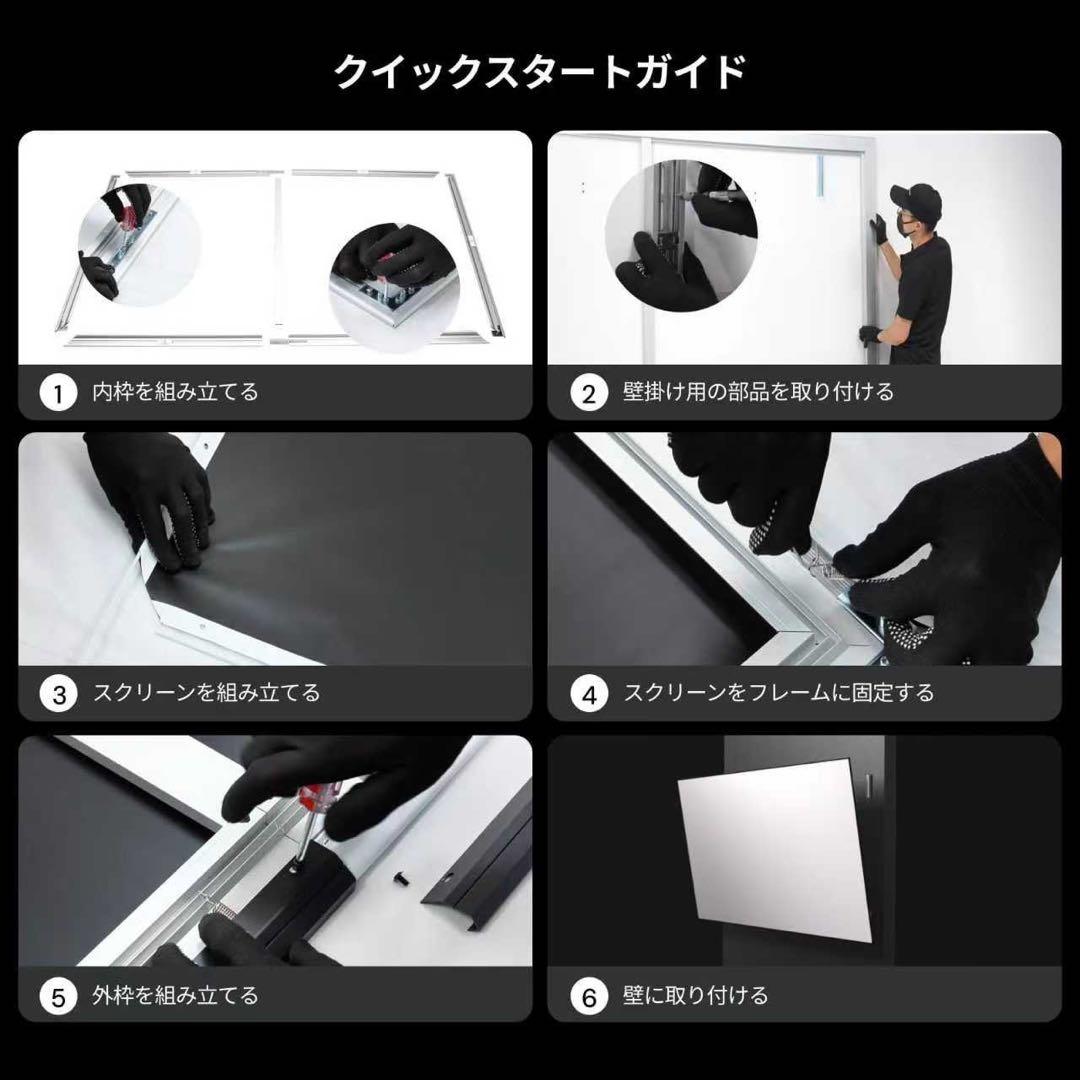 クイックスタートガイド

1 内枠を組み立てる

2 壁掛け用の部品を取り付ける

3 スクリーンを組み立てる

4 スクリーンをフレームに固定する

5 外枠を組み立てる

6 壁に取り付ける