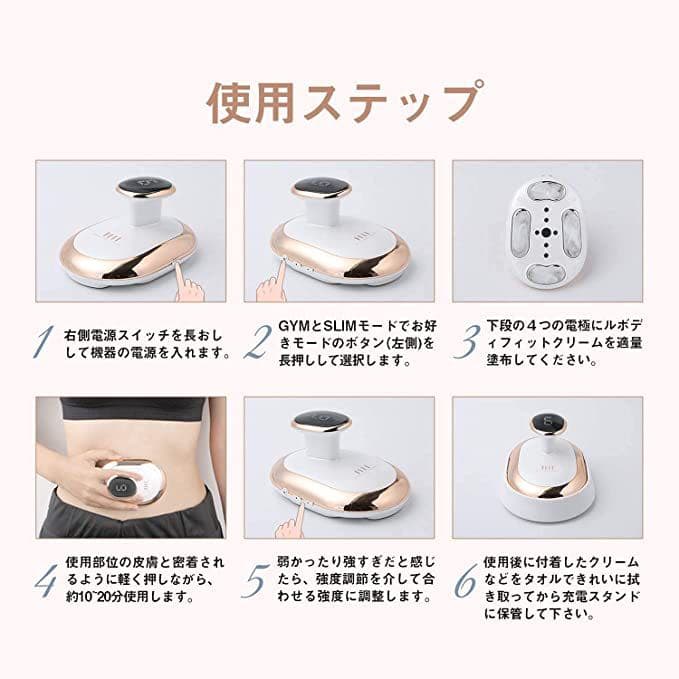 使用ステップ

1 右側電源スイッチを長おしして機器の電源を入れます。

2 GYMとSLIMモードでお好きモードのボタン(左側)を長押しして選択します。

3 下段の４つの電極にルボディフィットクリームを適量塗布してください。

4 使用部位の皮膚と密着されるように軽く押しながら、約10~20分使用します。

5 弱かったり強すぎだと感じたら、強度調節を介して合わせる強度に調整します。

6 使用後に付着したクリームなどをタオルできれいに拭き取ってから充電スタンドに保管して下さい。