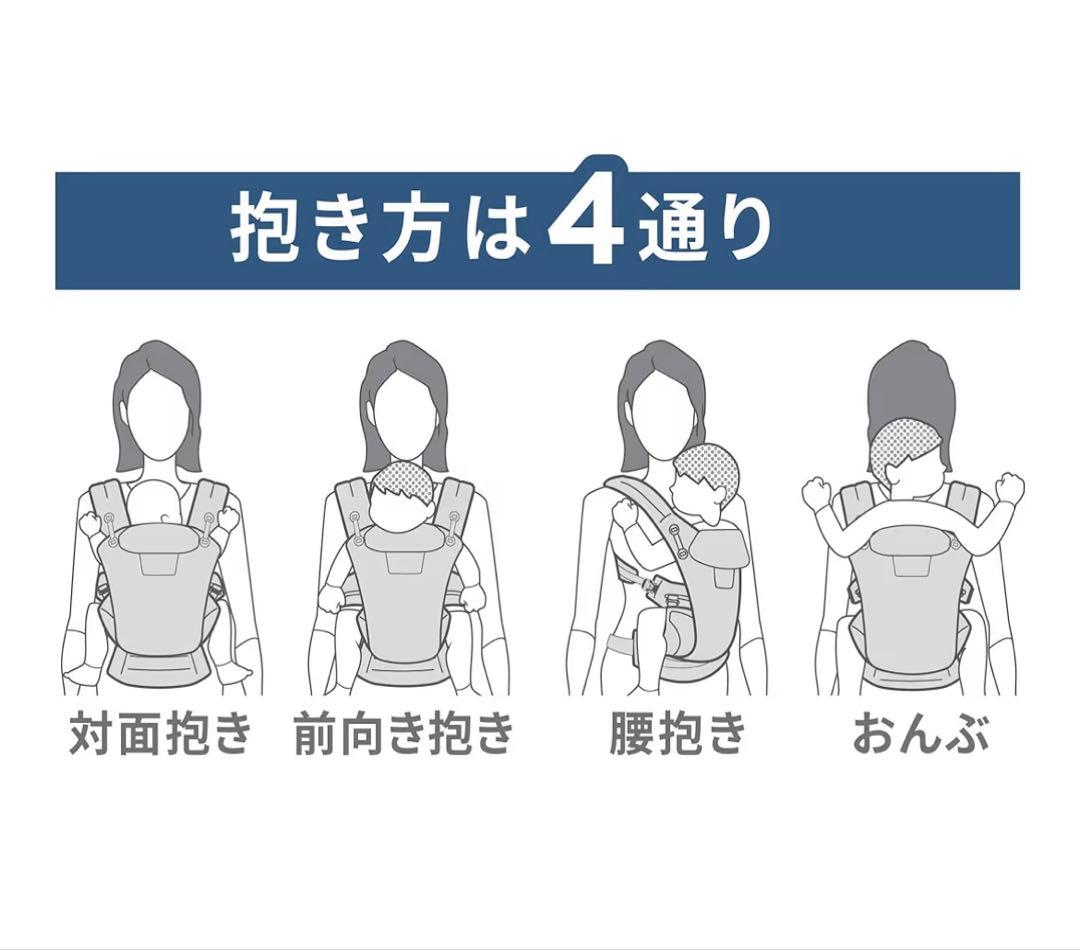 抱き方は4通り

対面抱き

前向き抱き

腰抱き

おんぶ