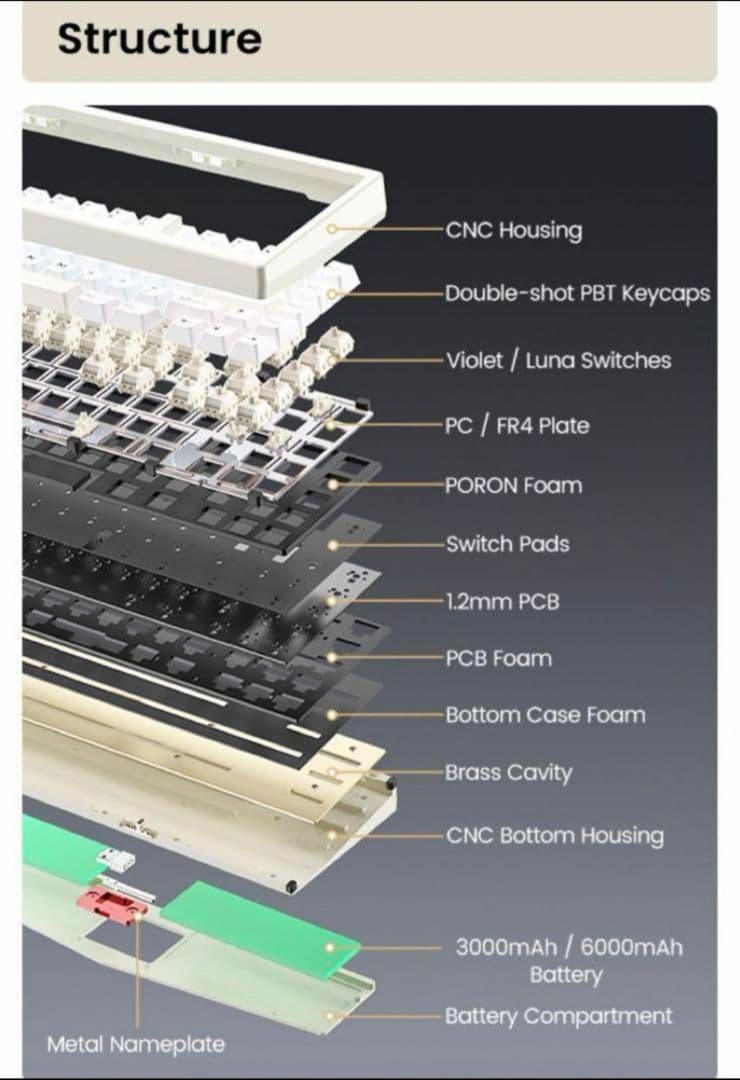 Structure

CNC Housing

Double-shot PBT Keycaps

Violet / Luna Switches

PC / FR4 Plate

PORON Foam

Switch Pads

1.2mm PCB

PCB Foam

Bottom Case Foam

Brass Cavity

CNC Bottom Housing

3000mAh / 6000mAh Battery

Battery Compartment

Metal Nameplate