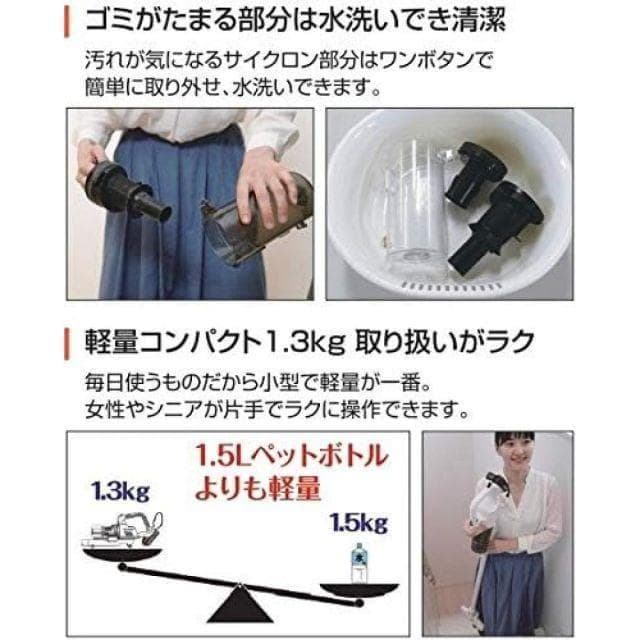 ゴミがたまる部分は水洗いでき清潔

汚れが気になるサイクロン部分はワンボタンで簡単に取り外せ、水洗いできます。

軽量コンパクト1.3kg 取り扱いがラク

毎日使うものだから小型で軽量が一番。
女性やシニアが片手でラクに操作できます。

1.5Lペットボトルよりも軽量

1.3kg

1.5kg

水