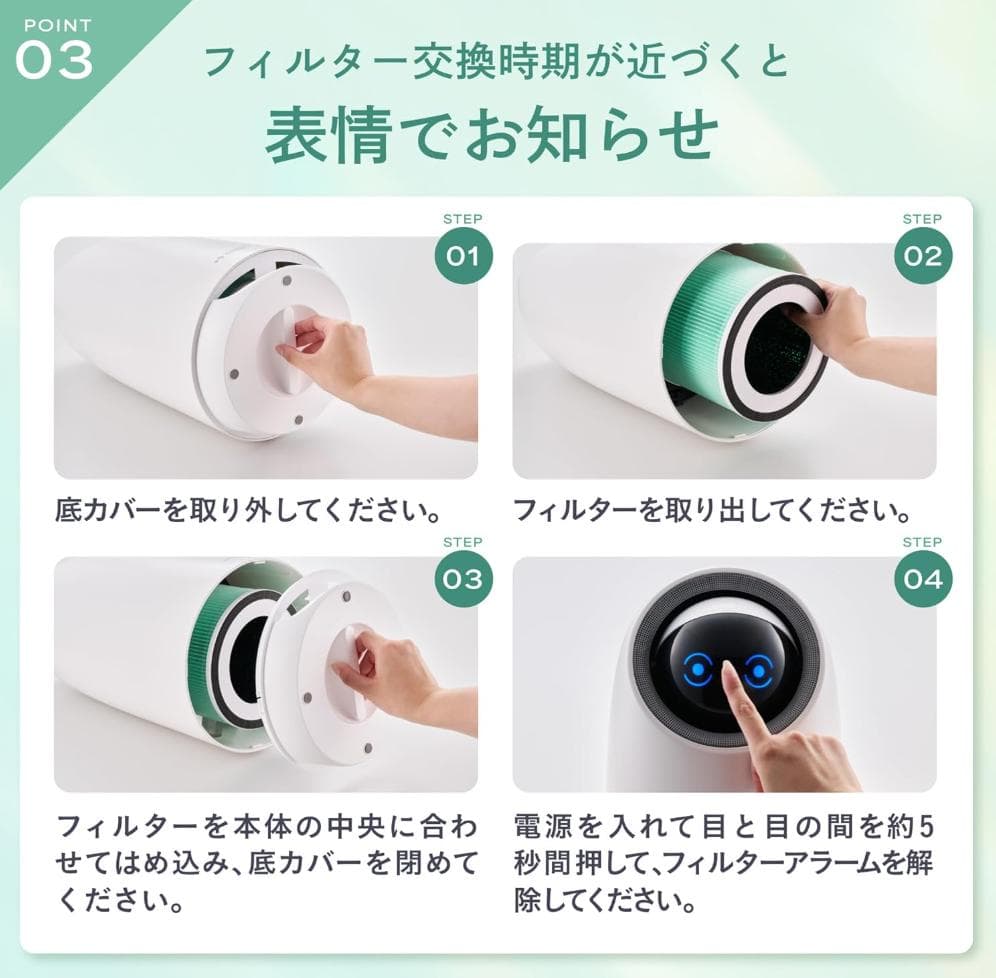 POINT 03

フィルター交換時期が近づくと
表情でお知らせ

STEP 01

底カバーを取り外してください。

STEP 02

フィルターを取り出してください。

STEP 03

フィルターを本体の中央に合わせてはめ込み、底カバーを閉めてください。

STEP 04

電源を入れて目と目の間を約5秒間押して、フィルターアラームを解除してください。