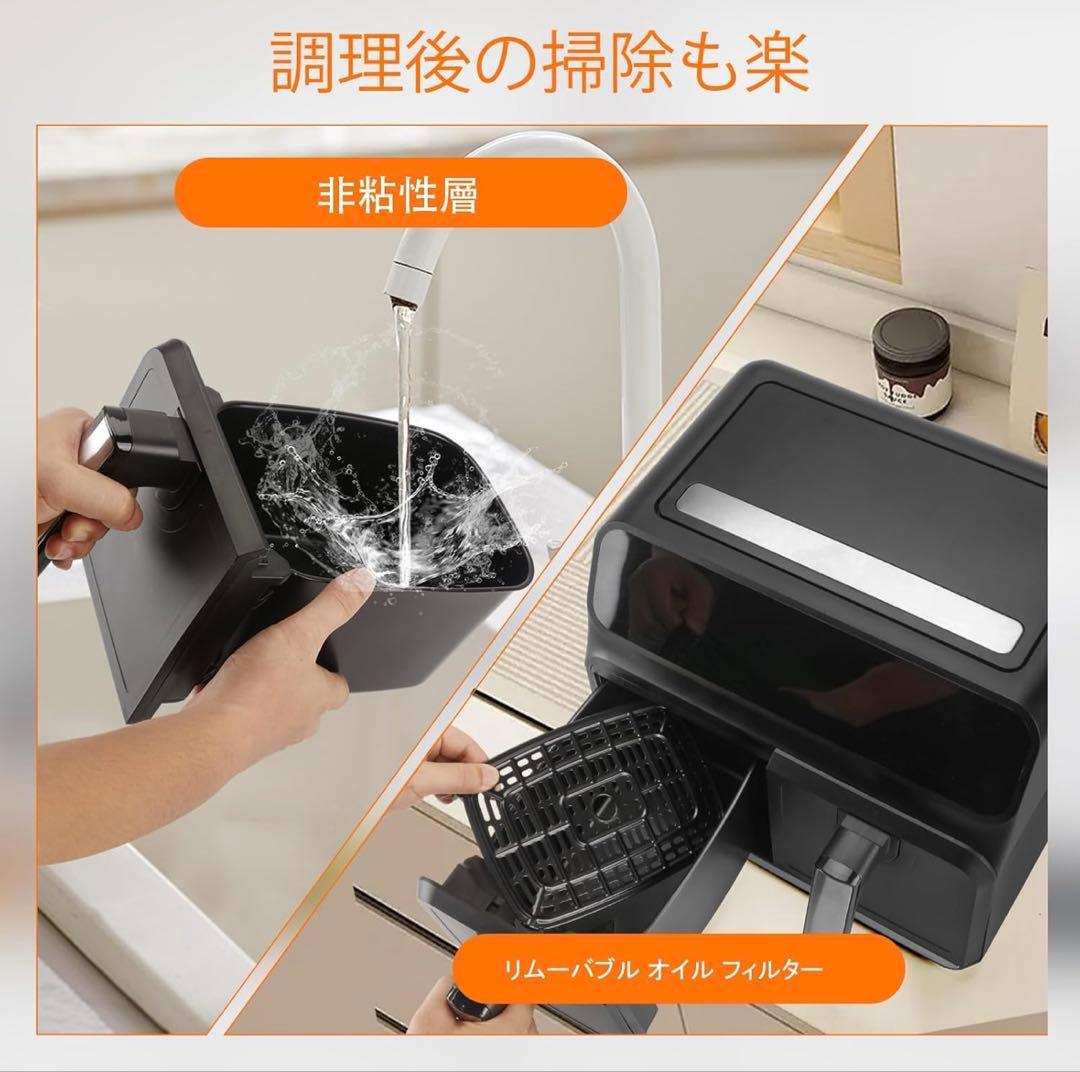 調理後の掃除も楽

非粘性層

リムーバブル オイル フィルター