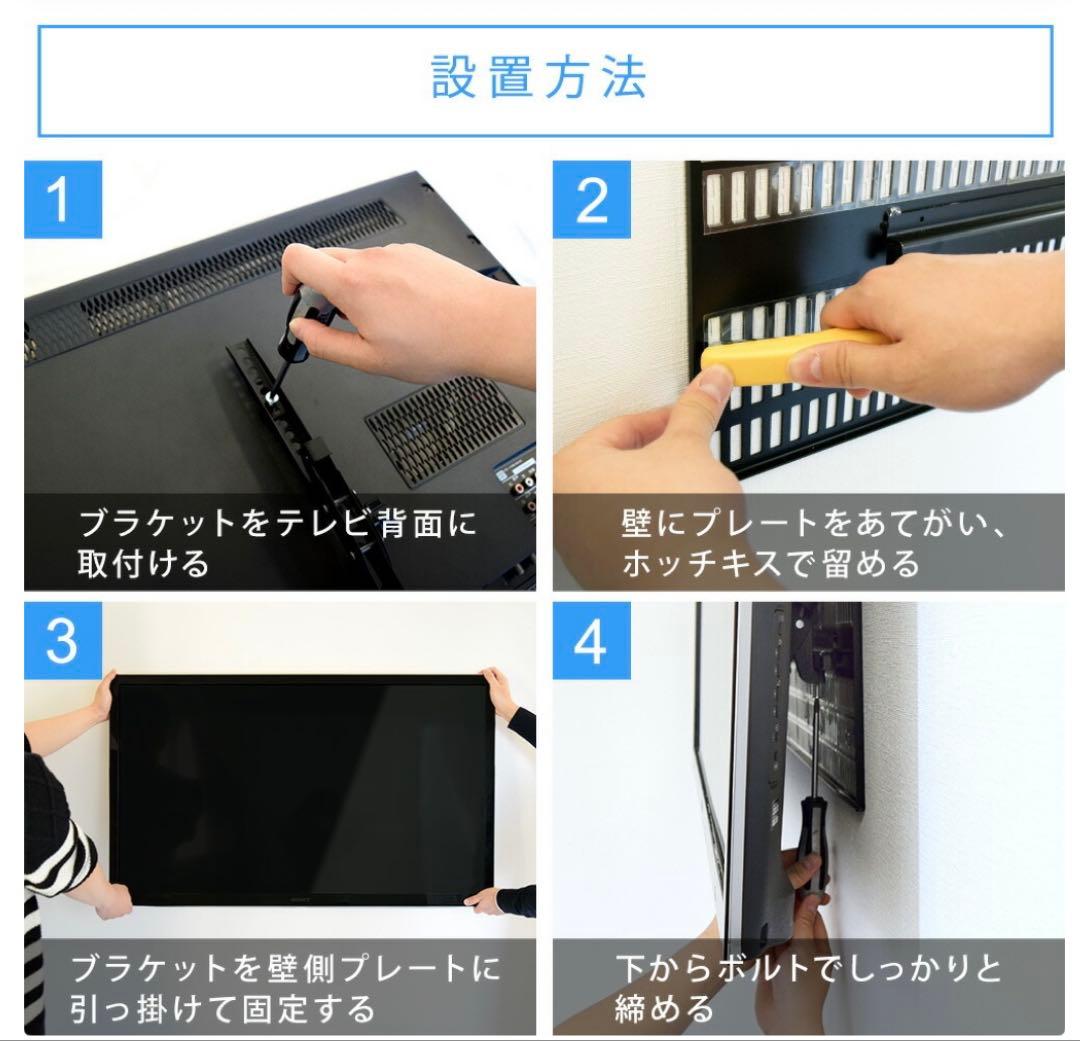 設置方法

1

ブラケットをテレビ背面に取付ける

2

壁にプレートをあてがい、ホッチキスで留める

3

ブラケットを壁側プレートに引っ掛けて固定する

4

下からボルトでしっかりと締める