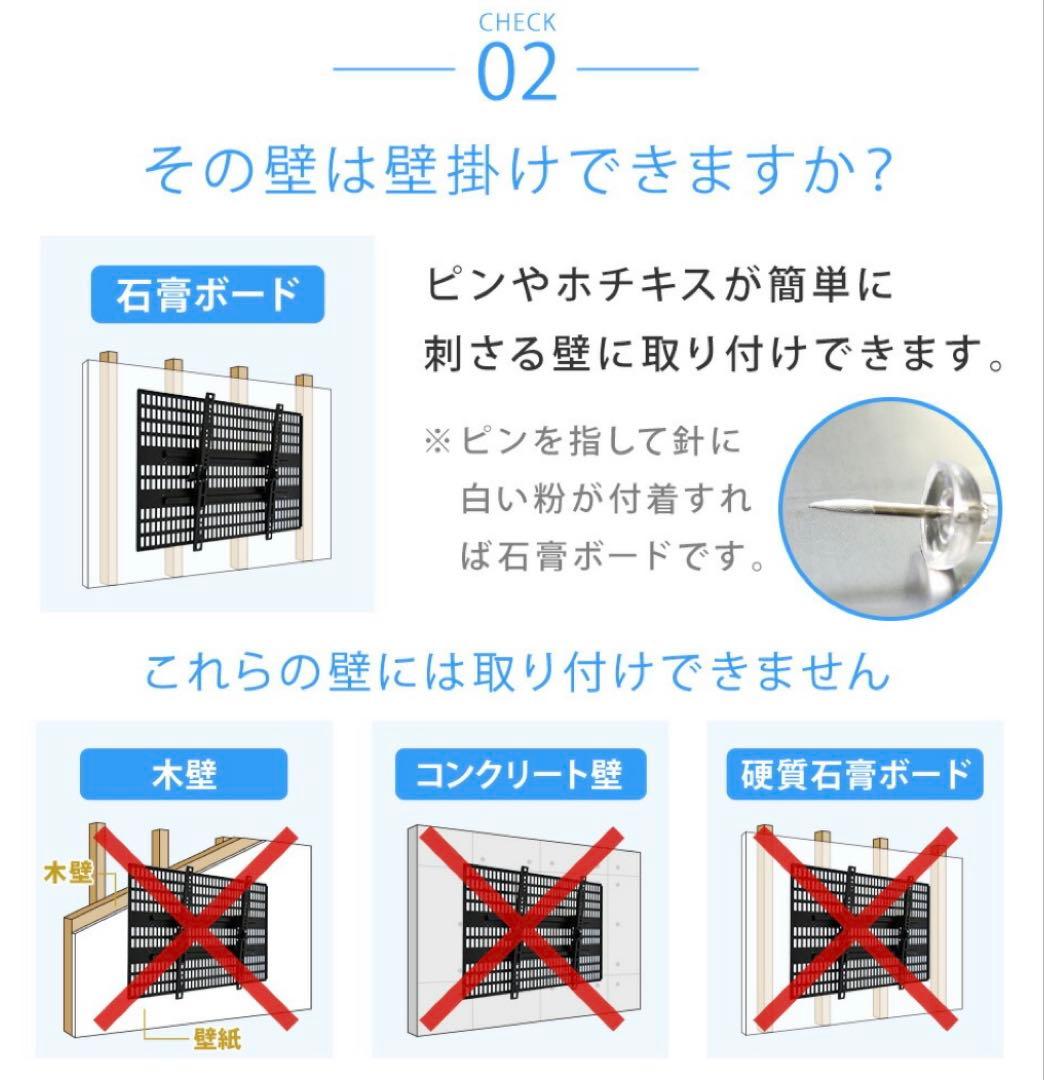 CHECK
02

その壁は壁掛けできますか?

石膏ボード

ピンやホチキスが簡単に刺さる壁に取り付けできます。

※ピンを指して針に白い粉が付着すれば石膏ボードです。

これらの壁には取り付けできません

木壁

木壁

壁紙

コンクリート壁

硬質石膏ボード