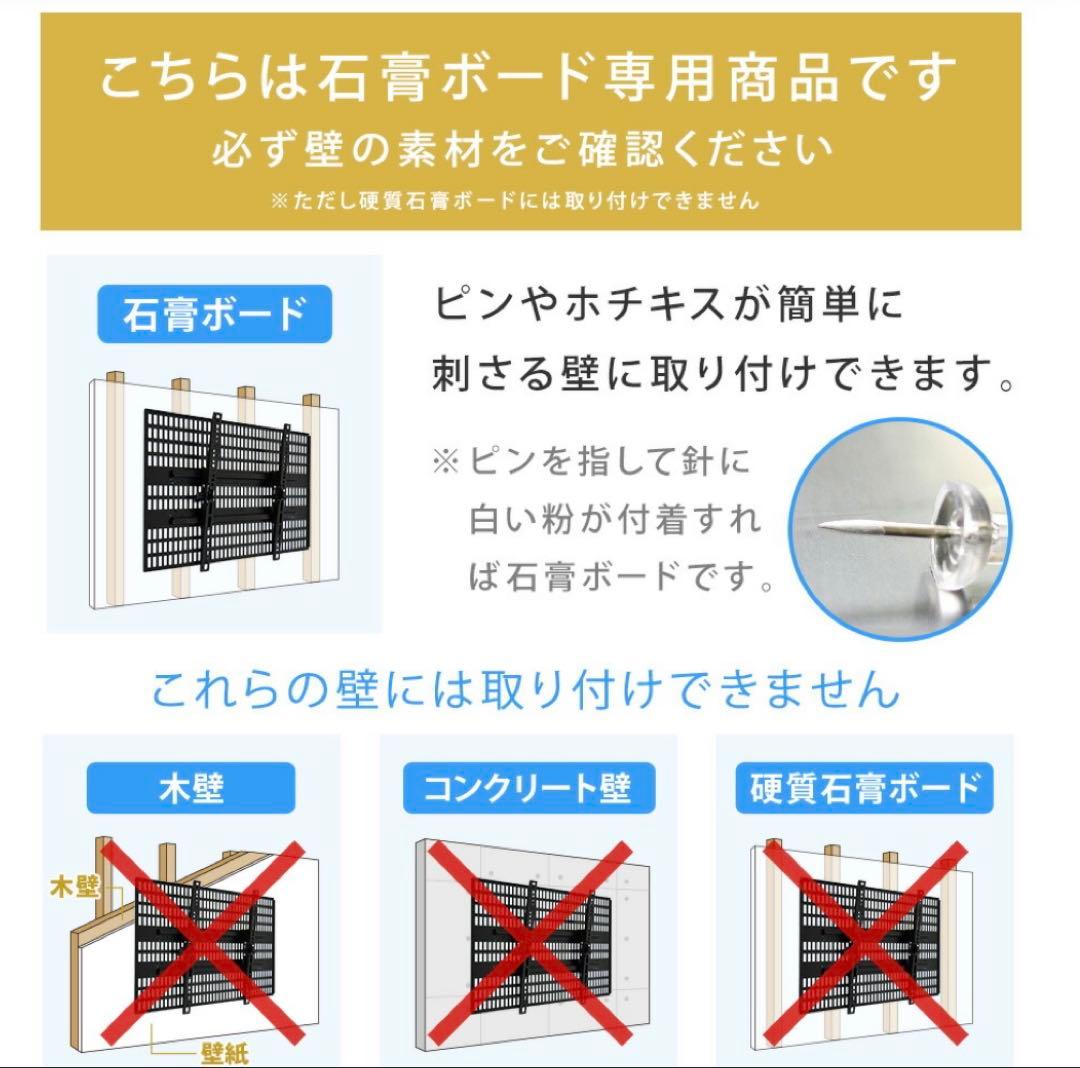 こちらは石膏ボード専用商品です
必ず壁の素材をご確認ください
※ただし硬質石膏ボードには取り付けできません

石膏ボード

ピンやホチキスが簡単に刺さる壁に取り付けできます。

※ピンを指して針に白い粉が付着すれば石膏ボードです。

これらの壁には取り付けできません

木壁

木壁
壁紙

コンクリート壁

硬質石膏ボード