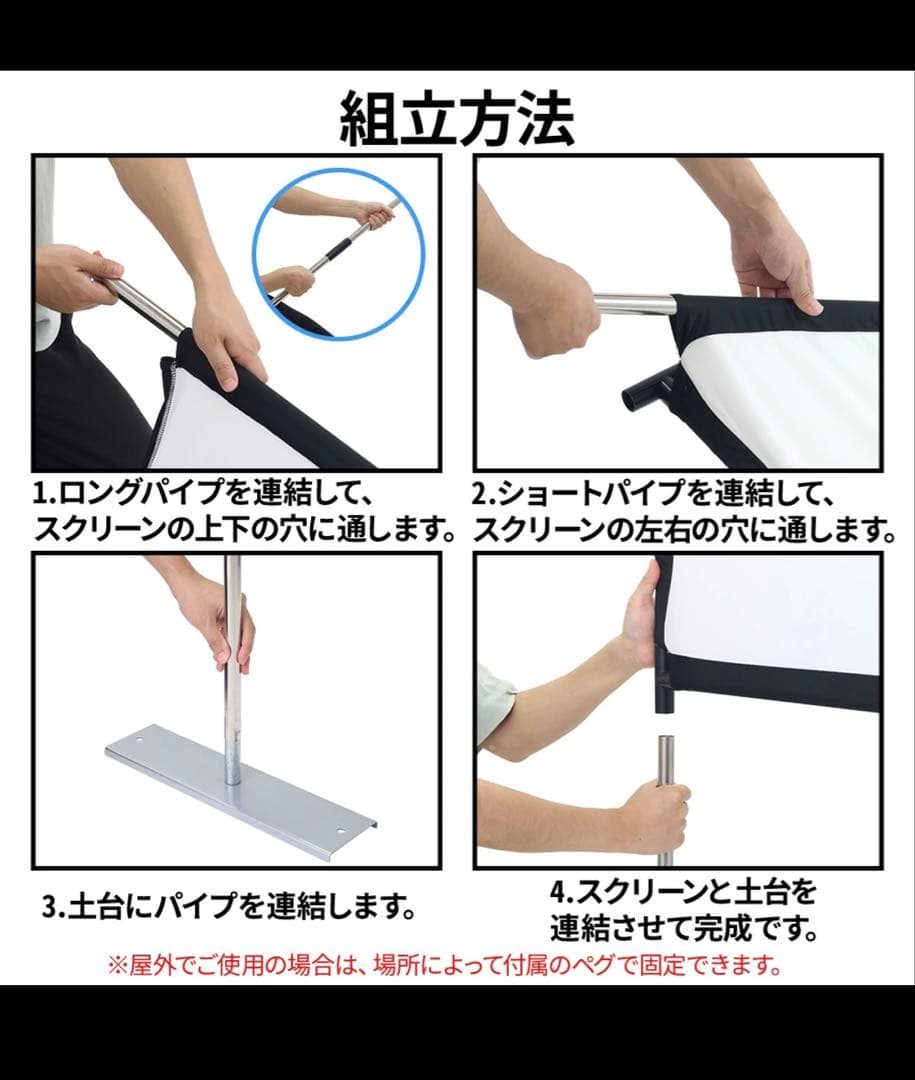 組立方法

1.ロングパイプを連結して、スクリーンの上下の穴に通します。

2.ショートパイプを連結して、スクリーンの左右の穴に通します。

3.土台にパイプを連結します。

4.スクリーンと土台を連結させて完成です。

※屋外でご使用の場合は、場所によって付属のペグで固定できます。