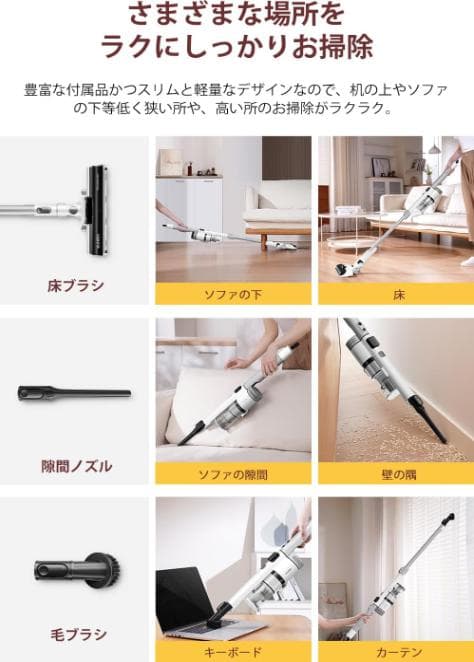 さまざまな場所を
ラクにしっかりお掃除

豊富な付属品かつスリムと軽量なデザインなので、机の上やソファの下等低く狭い所や、高い所のお掃除がラクラク。

床ブラシ

ソファの下

床

隙間ノズル

ソファの隙間

壁の隅

毛ブラシ

キーボード

カーテン