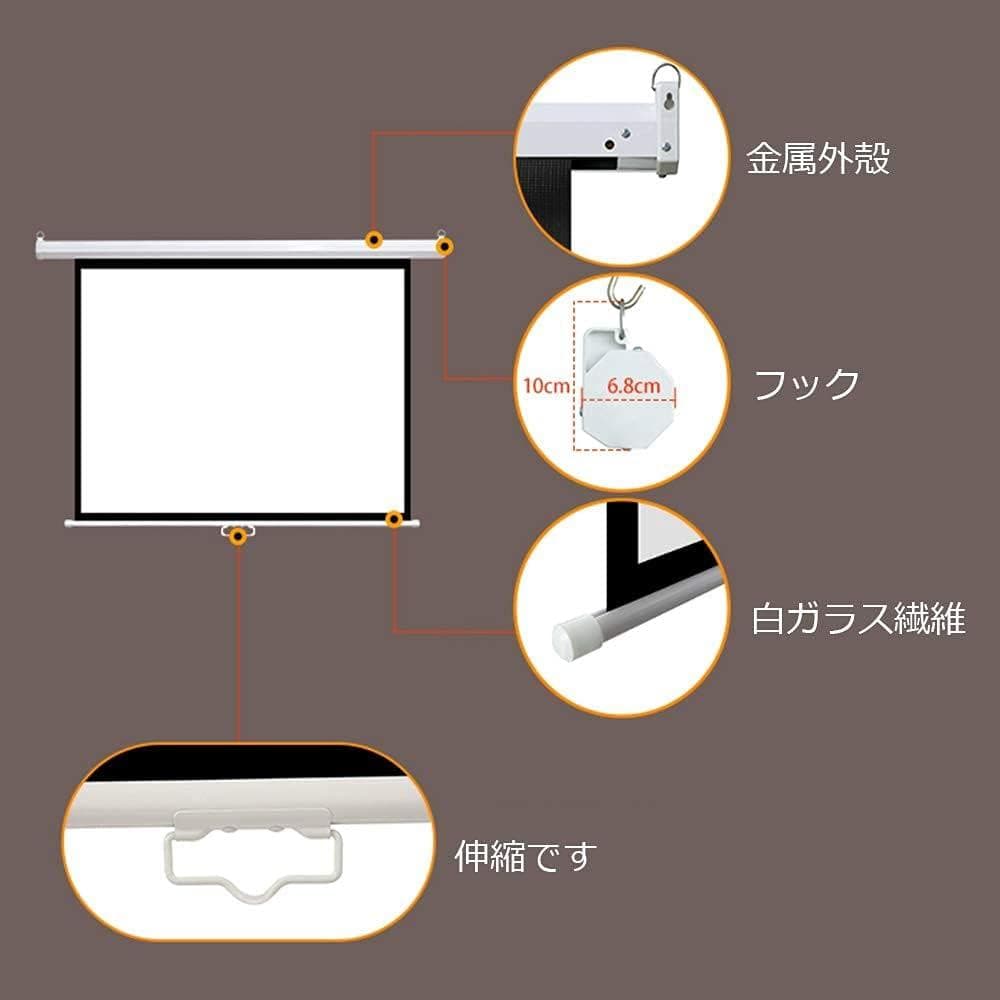 金属外殻

10cm

6.8cm

フック

白ガラス繊維

伸縮です