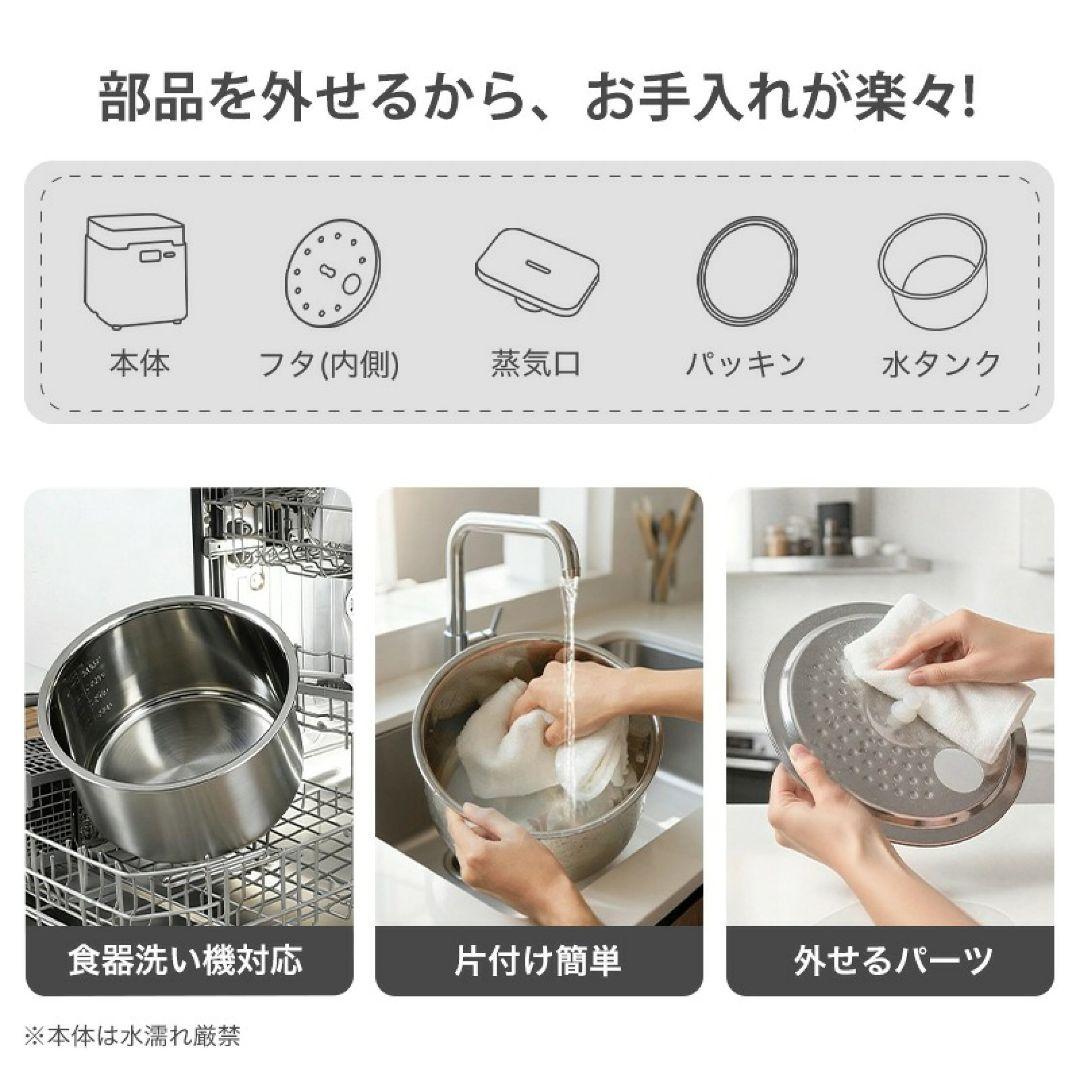 部品を外せるから、お手入れが楽々!

本体

フタ(内側)

蒸気口

パッキン

水タンク

食器洗い機対応

片付け簡単

外せるパーツ

※本体は水濡れ厳禁