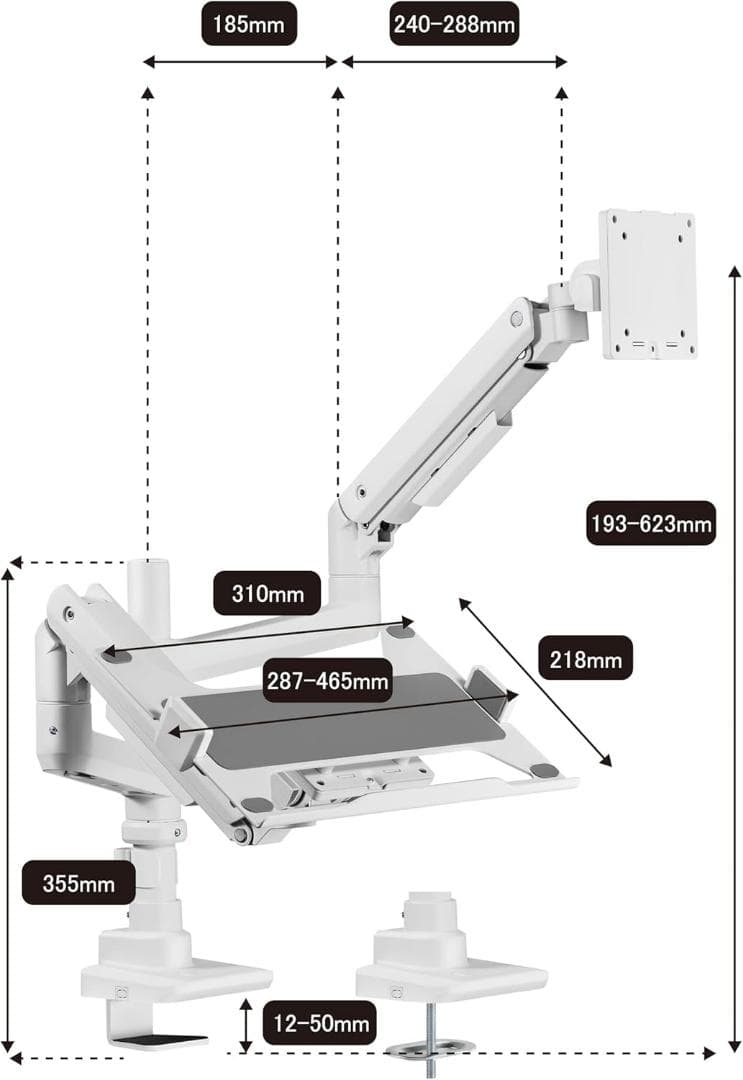 185mm
240-288mm
193-623mm
310mm
218mm
287-465mm
355mm
12-50mm